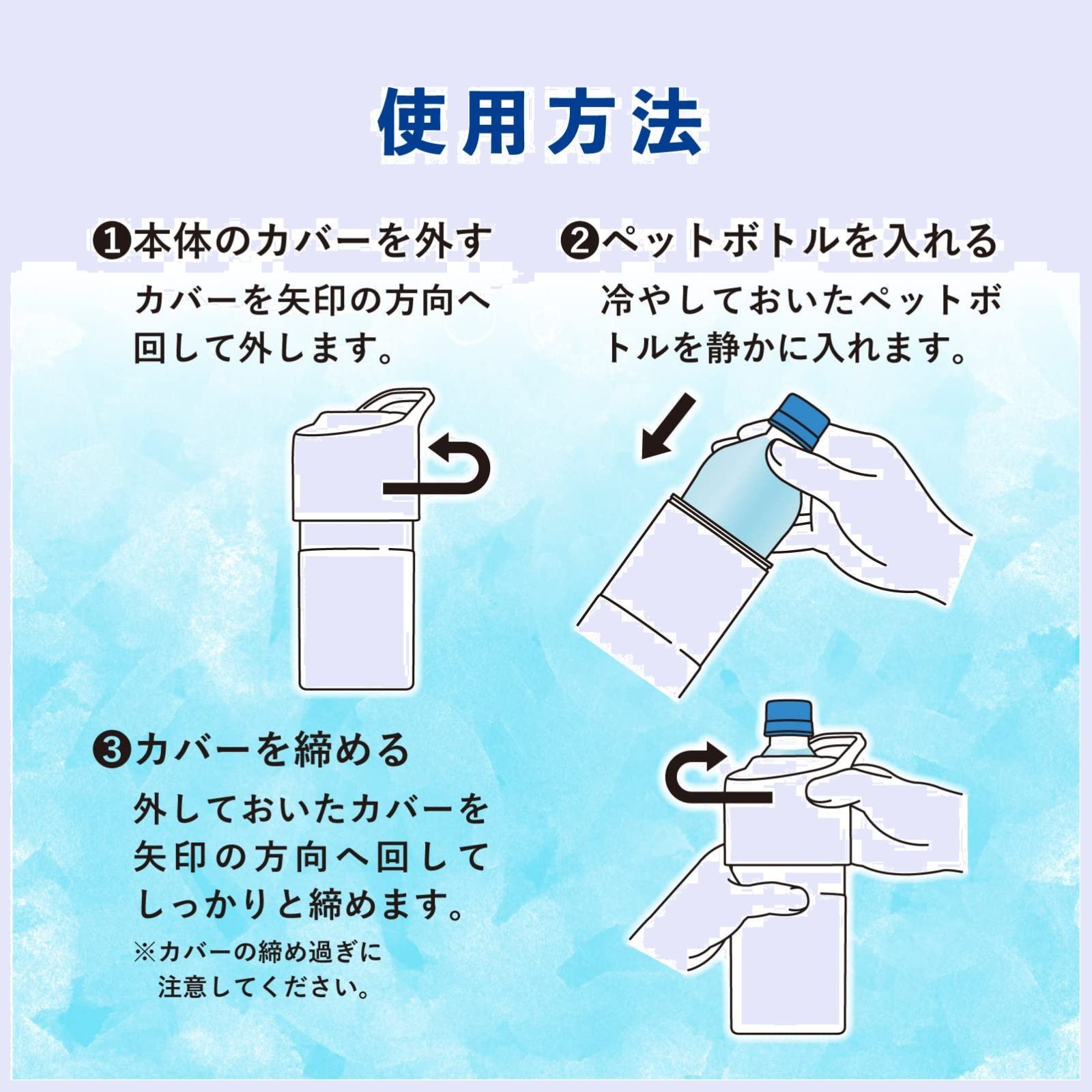 使用方法

❶本体のカバーを外す
カバーを矢印の方向へ回して外します。

❷ペットボトルを入れる
冷やしておいたペットボトルを静かに入れます。

❸カバーを締める
外しておいたカバーを矢印の方向へ回してしっかりと締めます。
※カバーの締め過ぎに注意してください。