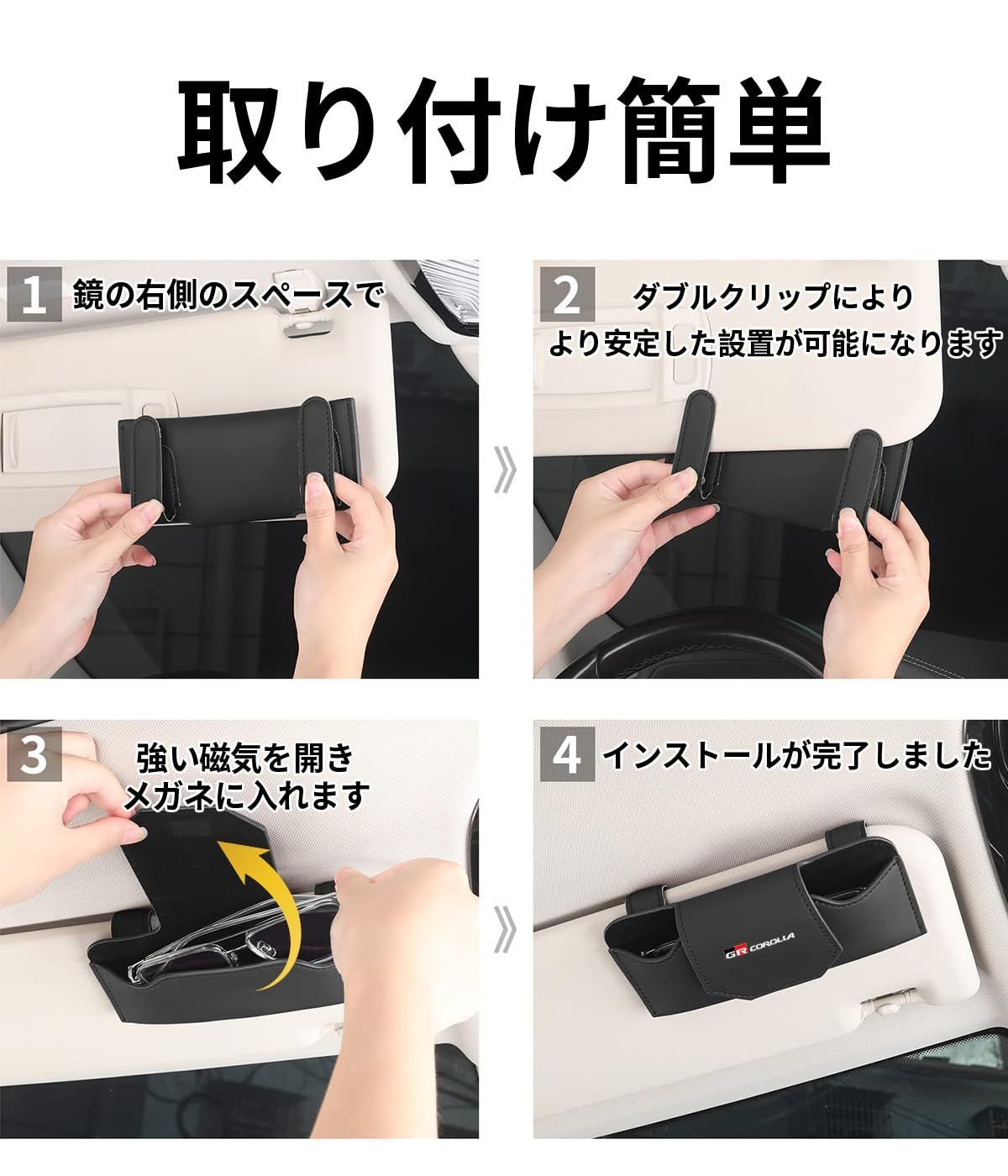 取り付け簡単

1 鏡の右側のスペースで

2 ダブルクリップにより より安定した設置が可能になります

3 強い磁気を開き メガネに入れます

4 インストールが完了しました

GR COROLLA