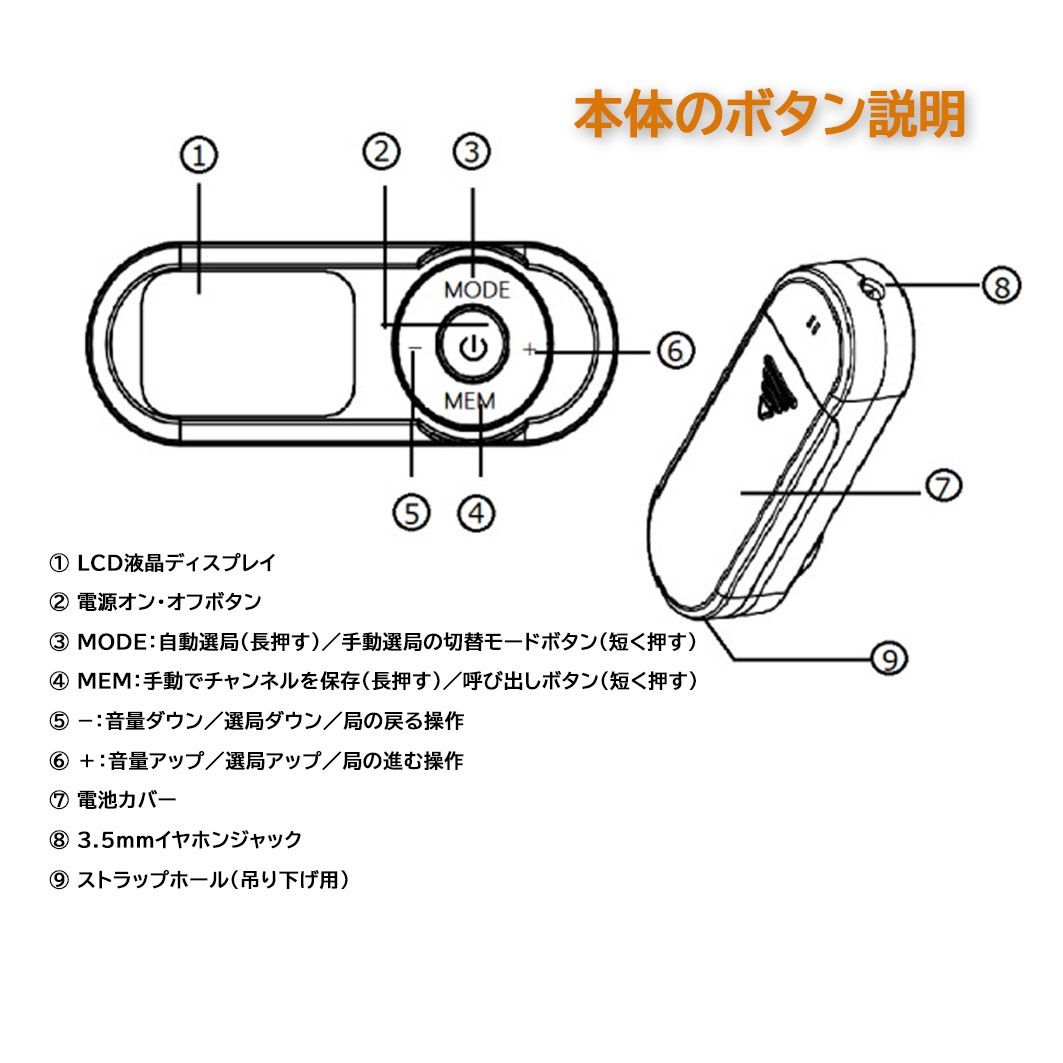 本体のボタン説明

①
②
③
MODE
−
+
⑥
MEM
⑤
④
⑧
⑦
⑨

① LCD液晶ディスプレイ
② 電源オン・オフボタン
③ MODE：自動選局（長押す）／手動選局の切替モードボタン（短く押す）
④ MEM：手動でチャンネルを保存（長押す）／呼び出しボタン（短く押す）
⑤ −：音量ダウン／選局ダウン／局の戻る操作
⑥ ＋：音量アップ／選局アップ／局の進む操作
⑦ 電池カバー
⑧ 3.5mmイヤホンジャック
⑨ ストラップホール（吊り下げ用）