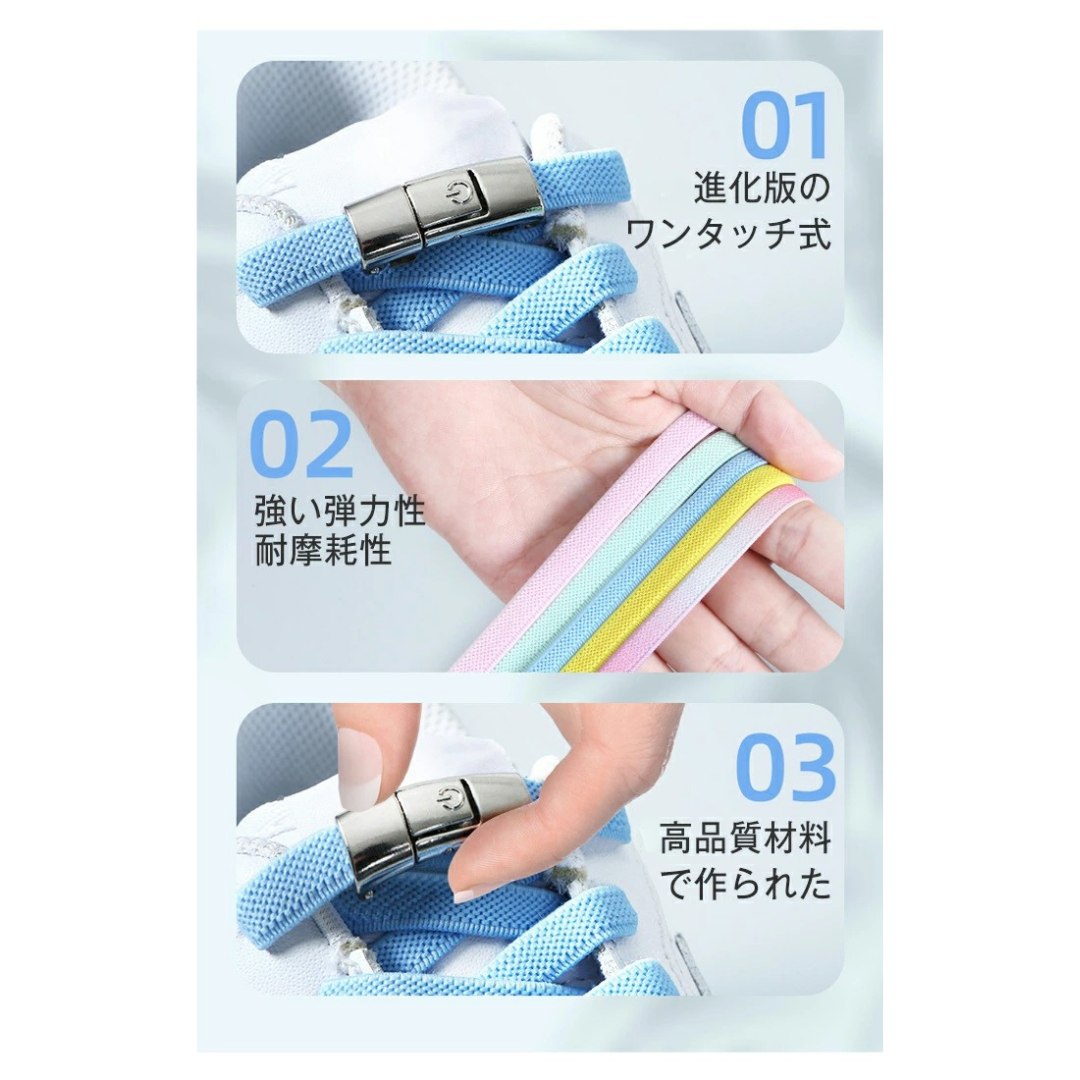 01
進化版の
ワンタッチ式

02
強い弾力性
耐摩耗性

03
高品質材料
で作られた