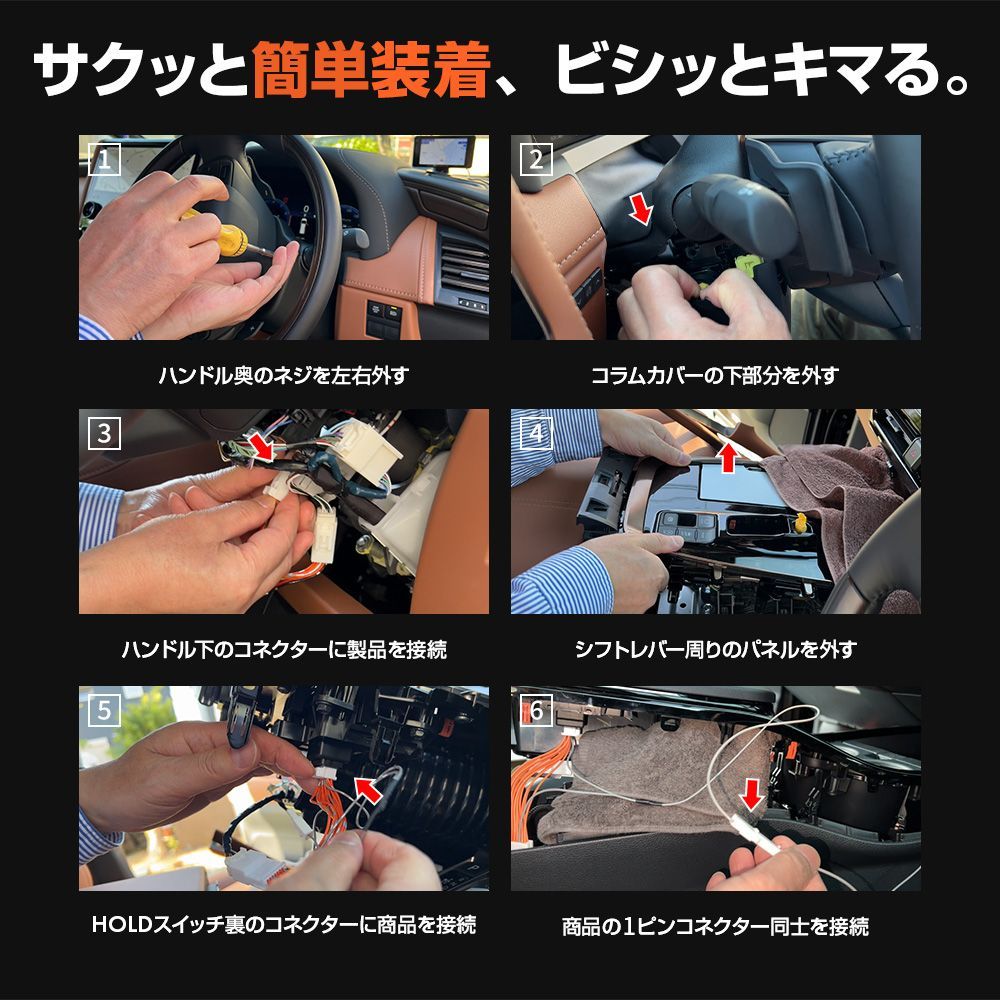 サクッと簡単装着、ビシッとキマる。

1

ハンドル奥のネジを左右外す

2

コラムカバーの下部分を外す

3

ハンドル下のコネクターに製品を接続

4

シフトレバー周りのパネルを外す

5

HOLDスイッチ裏のコネクターに商品を接続

6

商品の1ピンコネクター同士を接続