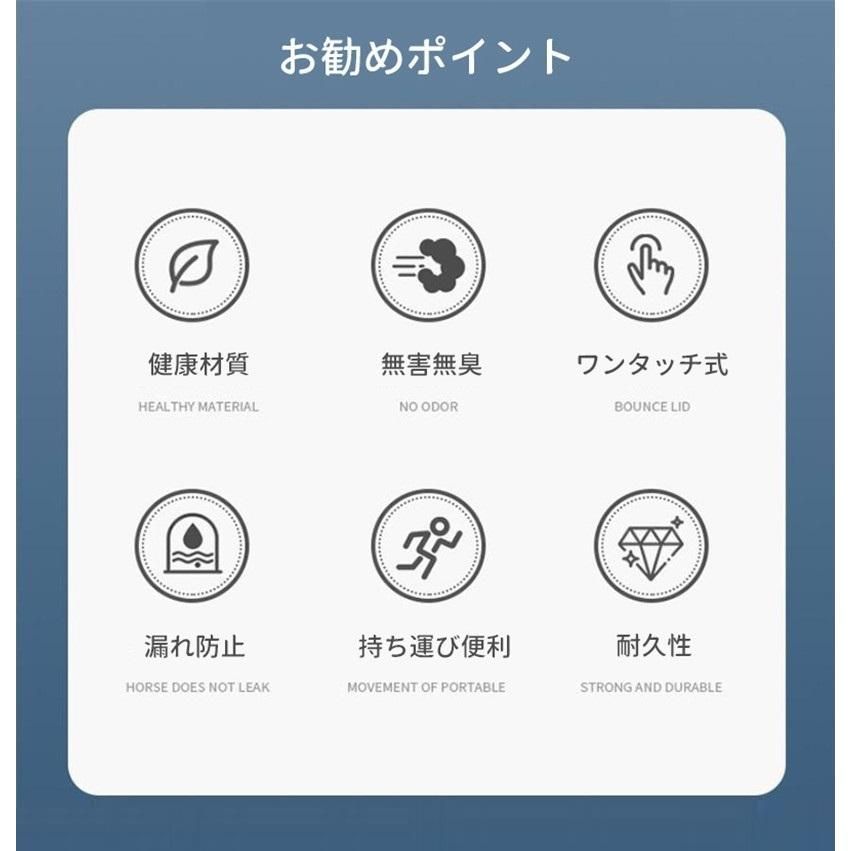 お勧めポイント

健康材質

HEALTHY MATERIAL

無害無臭

NO ODOR

ワンタッチ式

BOUNCE LID

漏れ防止

HORSE DOES NOT LEAK

持ち運び便利

MOVEMENT OF PORTABLE

耐久性

STRONG AND DURABLE