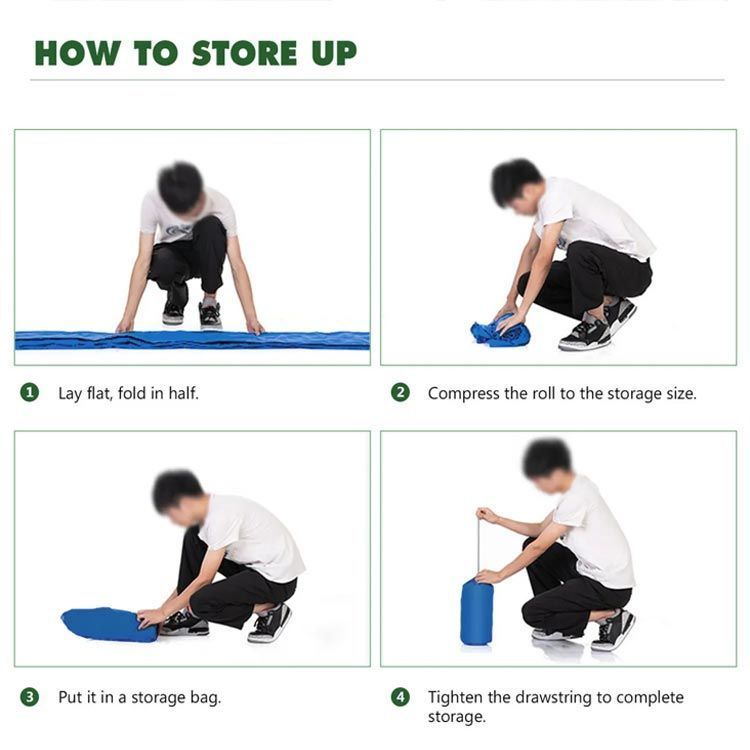 HOW TO STORE UP

1 Lay flat, fold in half.

2 Compress the roll to the storage size.

3 Put it in a storage bag.

4 Tighten the drawstring to complete storage.