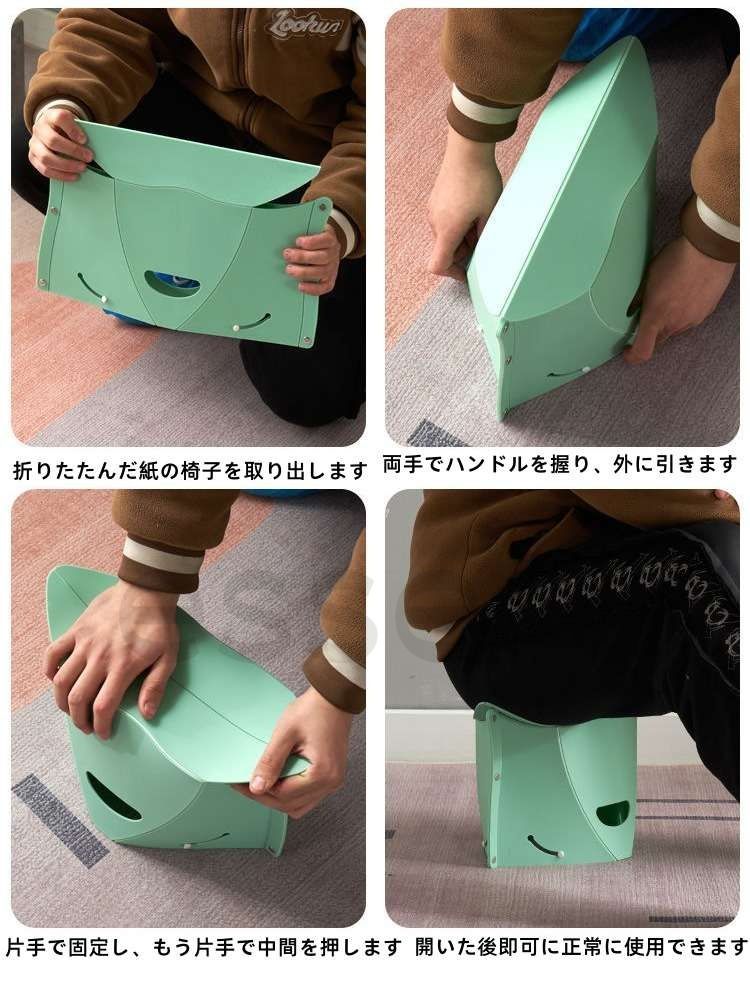 Lookun

折りたたんだ紙の椅子を取り出します

両手でハンドルを握り、外に引きます

片手で固定し、もう片手で中間を押します

開いた後即可に正常に使用できます