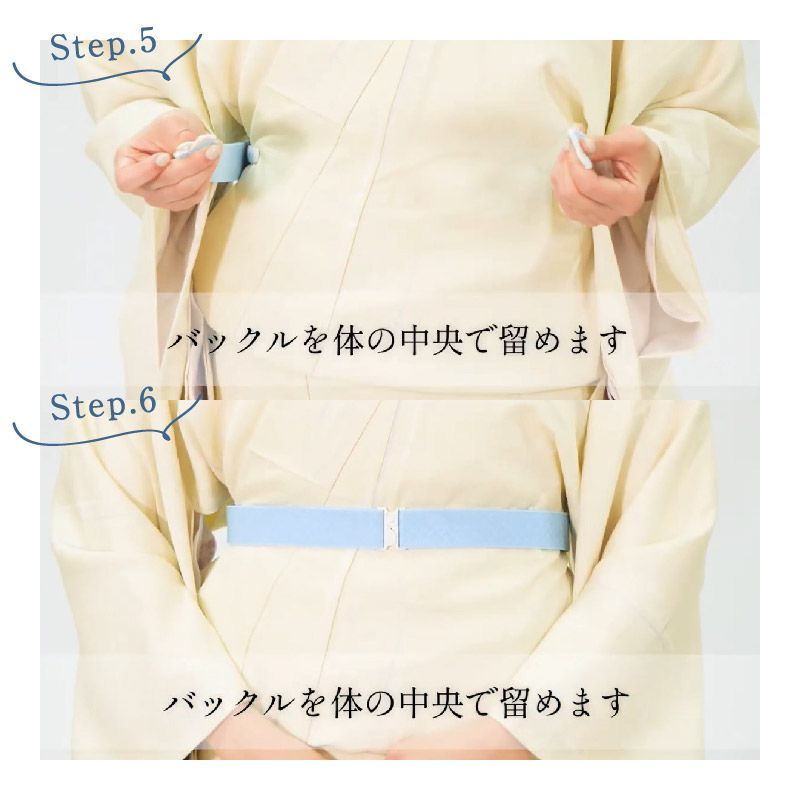 Step.5

バックルを体の中央で留めます

Step.6

バックルを体の中央で留めます