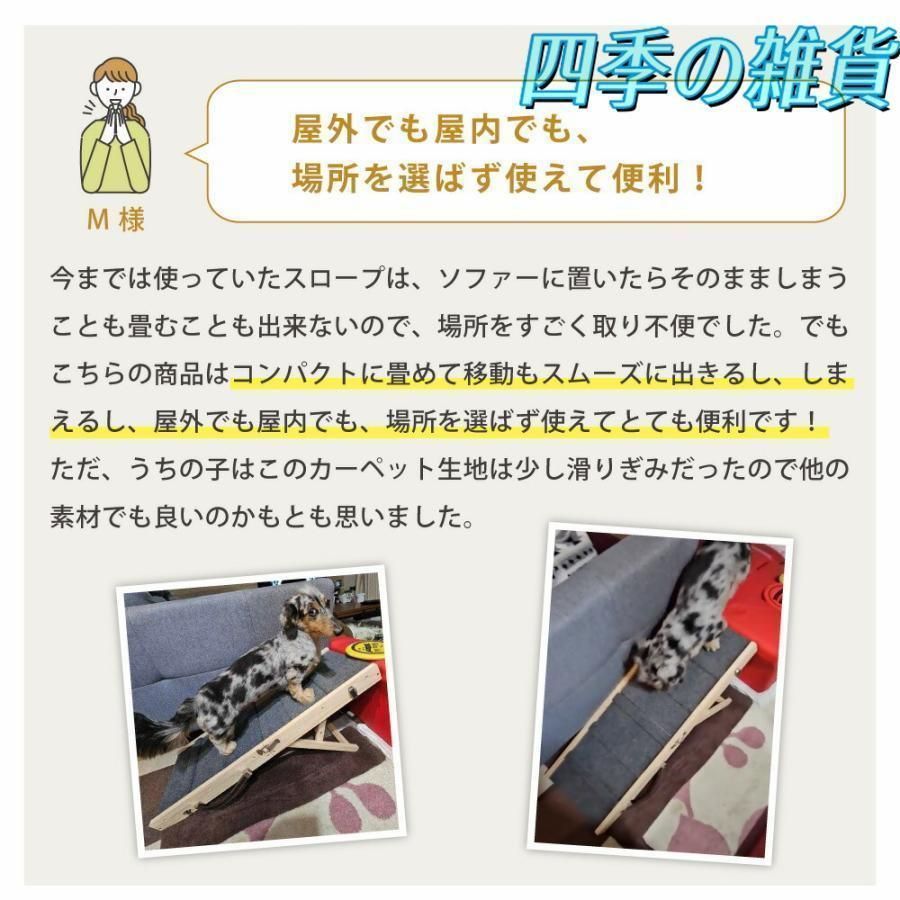 四季の雑貨

M 様

屋外でも屋内でも、
場所を選ばず使えて便利！

今までは使っていたスロープは、ソファーに置いたらそのまましまうことも畳むことも出来ないので、場所をすごく取り不便でした。でもこちらの商品はコンパクトに畳めて移動もスムーズに出きるし、しまえるし、屋外でも屋内でも、場所を選ばず使えてとても便利です！ただ、うちの子はこのカーペット生地は少し滑りぎみだったので他の素材でも良いのかもとも思いました。