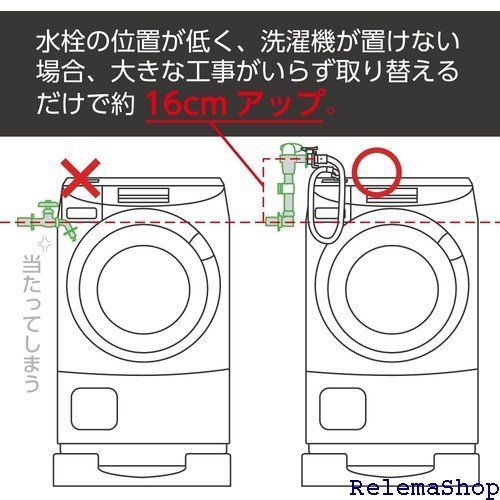 水栓の位置が低く、洗濯機が置けない場合、大きな工事がいらず取り替えるだけで約 16cm アップ。

当たってしまう

RelemaShop