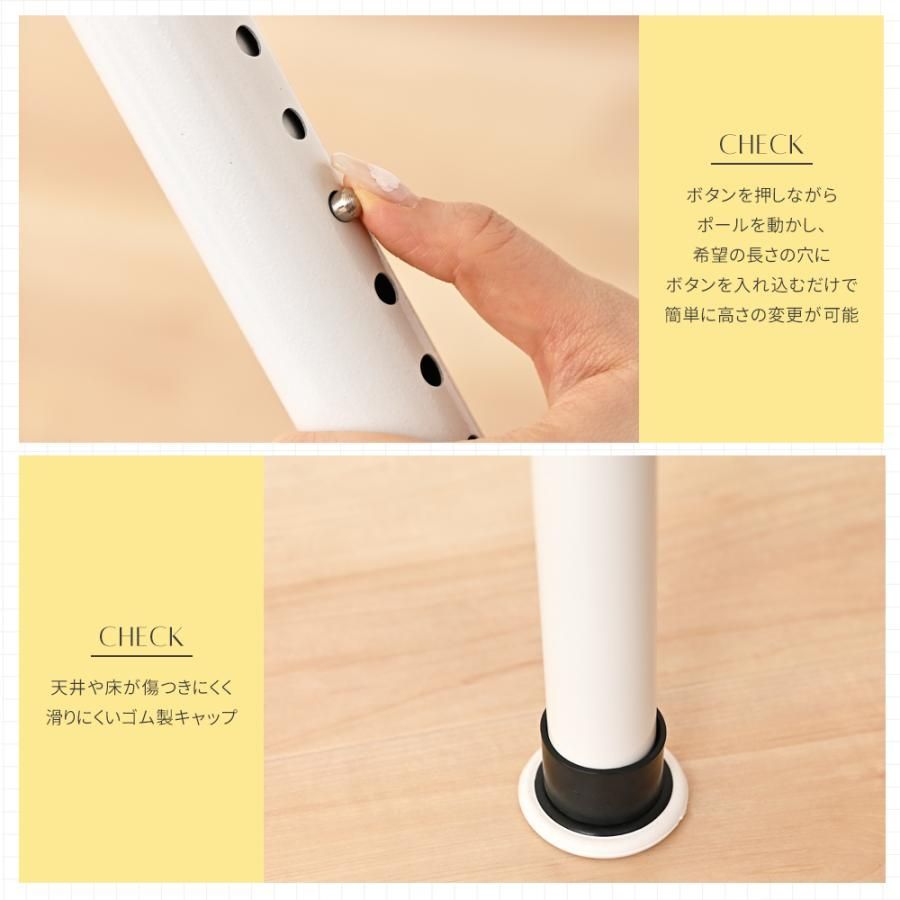 CHECK

ボタンを押しながら
ポールを動かし、
希望の長さの穴に
ボタンを入れ込むだけで
簡単に高さの変更が可能

CHECK

天井や床が傷つきにくく
滑りにくいゴム製キャップ