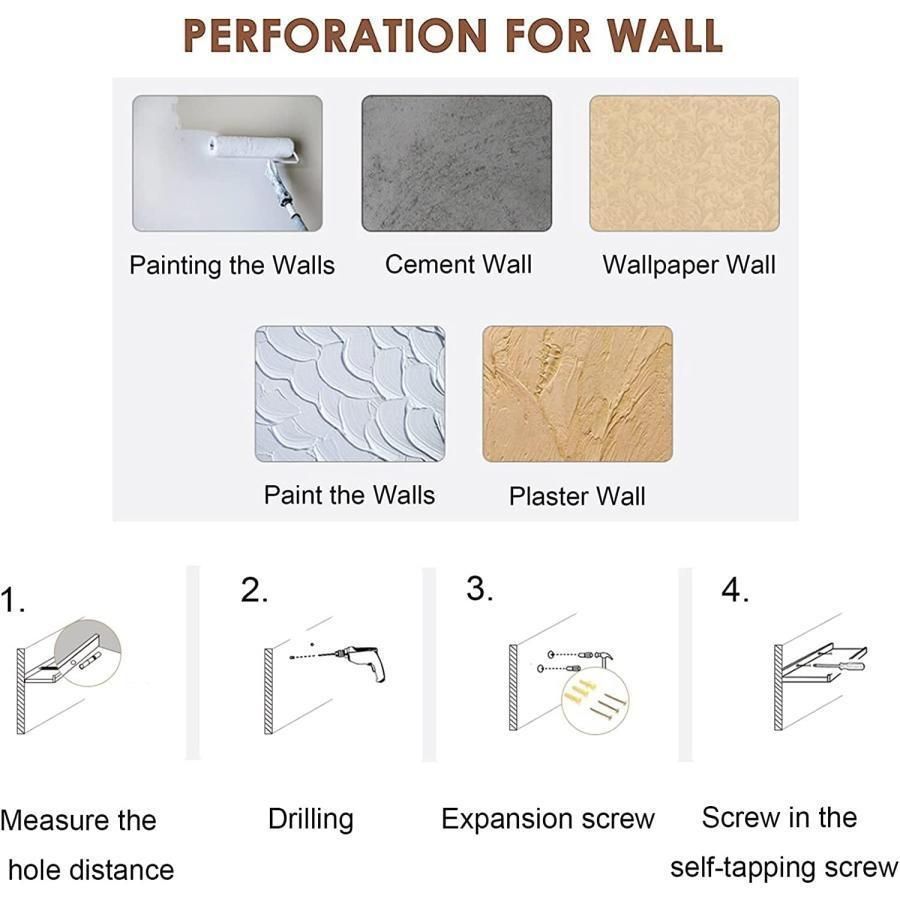 PERFORATION FOR WALL

Painting the Walls

Cement Wall

Wallpaper Wall

Paint the Walls

Plaster Wall

1.

Measure the hole distance

2.

Drilling

3.

Expansion screw

4.

Screw in the self-tapping screw