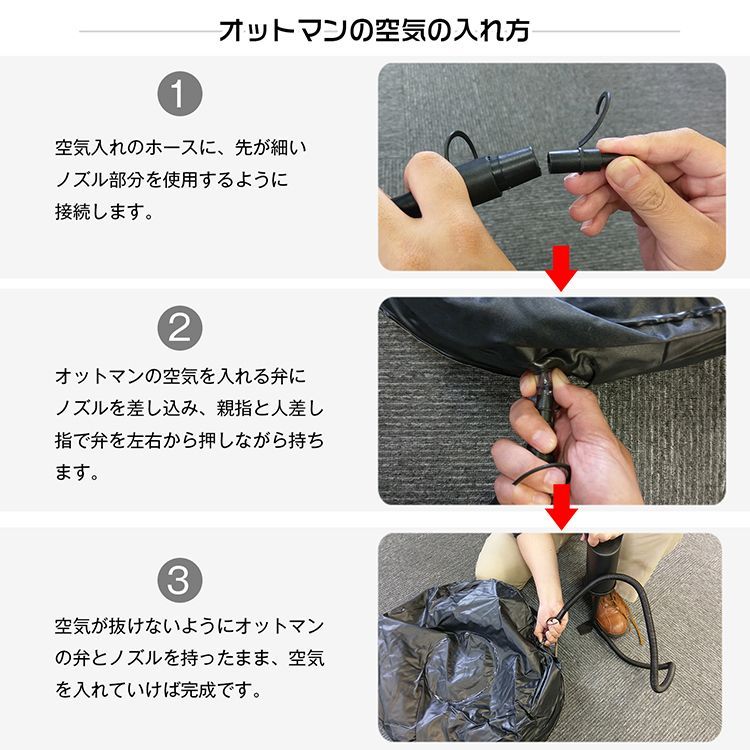 オットマンの空気の入れ方

1

空気入れのホースに、先が細いノズル部分を使用するように接続します。

2

オットマンの空気を入れる弁にノズルを差し込み、親指と人差し指で弁を左右から押しながら持ちます。

3

空気が抜けないようにオットマンの弁とノズルを持ったまま、空気を入れていけば完成です。