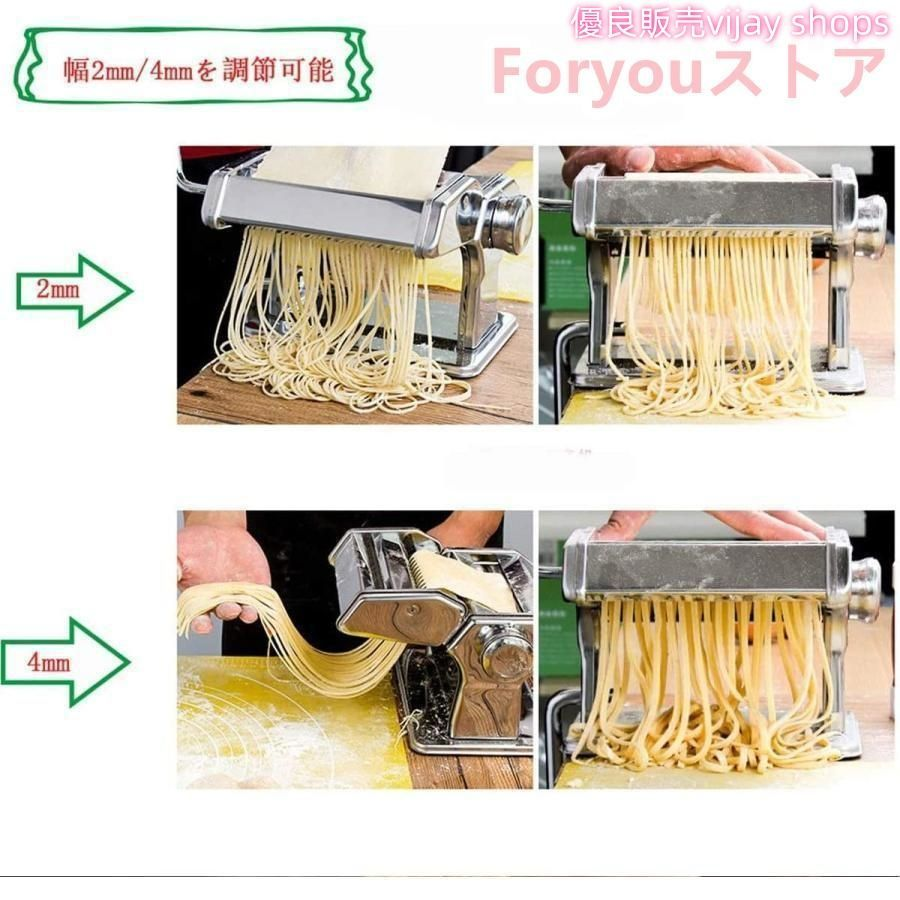 幅2mm/4mmを調節可能

優良販売vijay shops
Foryouストア

2mm

4mm