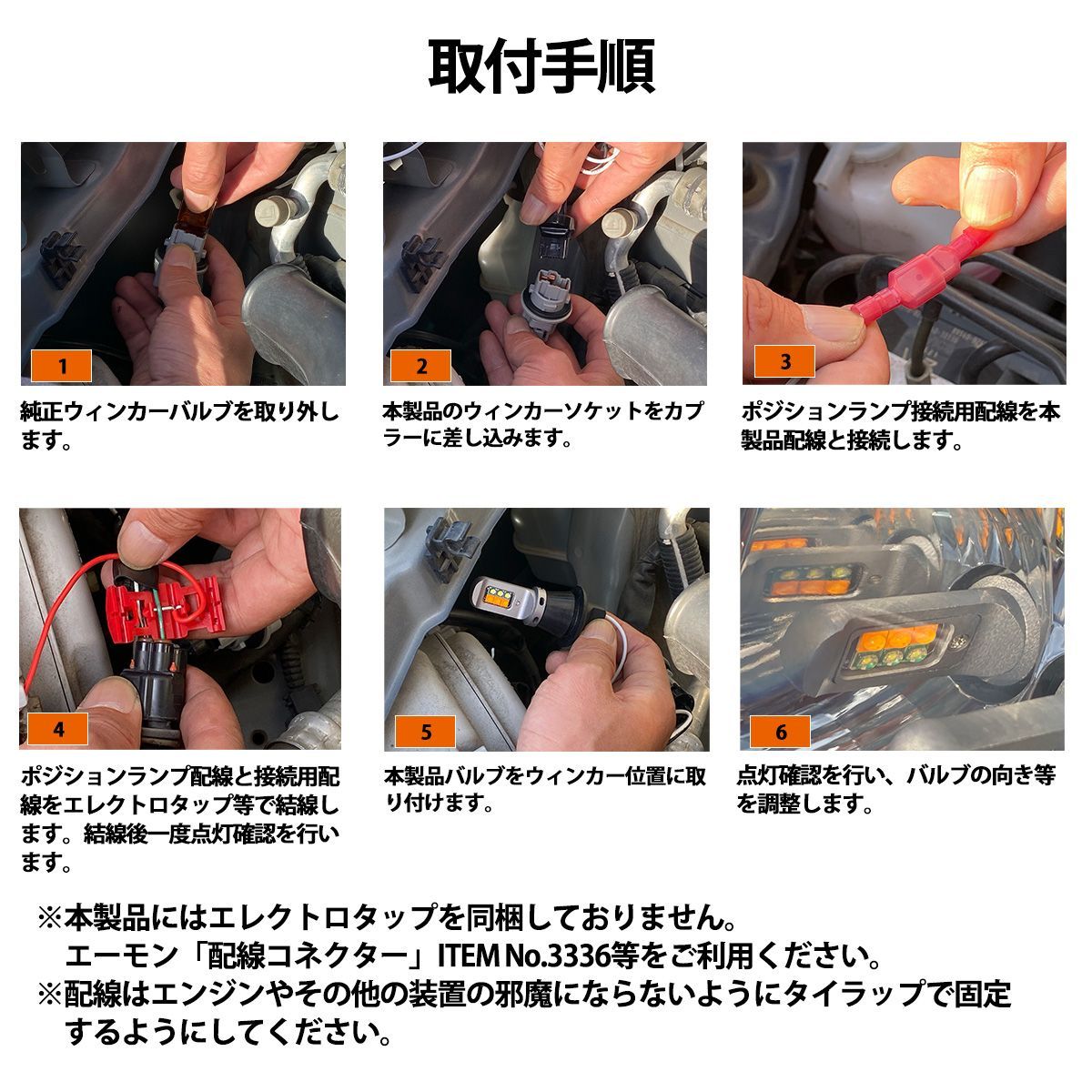 取付手順

1

純正ウィンカーバルブを取り外します。

2

本製品のウィンカーソケットをカプラーに差し込みます。

3

ポジションランプ接続用配線を本製品配線と接続します。

4

ポジションランプ配線と接続用配線をエレクトロタップ等で結線します。結線後一度点灯確認を行います。

5

本製品バルブをウィンカー位置に取り付けます。

6

点灯確認を行い、バルブの向き等を調整します。

※本製品にはエレクトロタップを同梱しておりません。
エーモン「配線コネクター」ITEM No.3336等をご利用ください。
※配線はエンジンやその他の装置の邪魔にならないようにタイラップで固定するようにしてください。