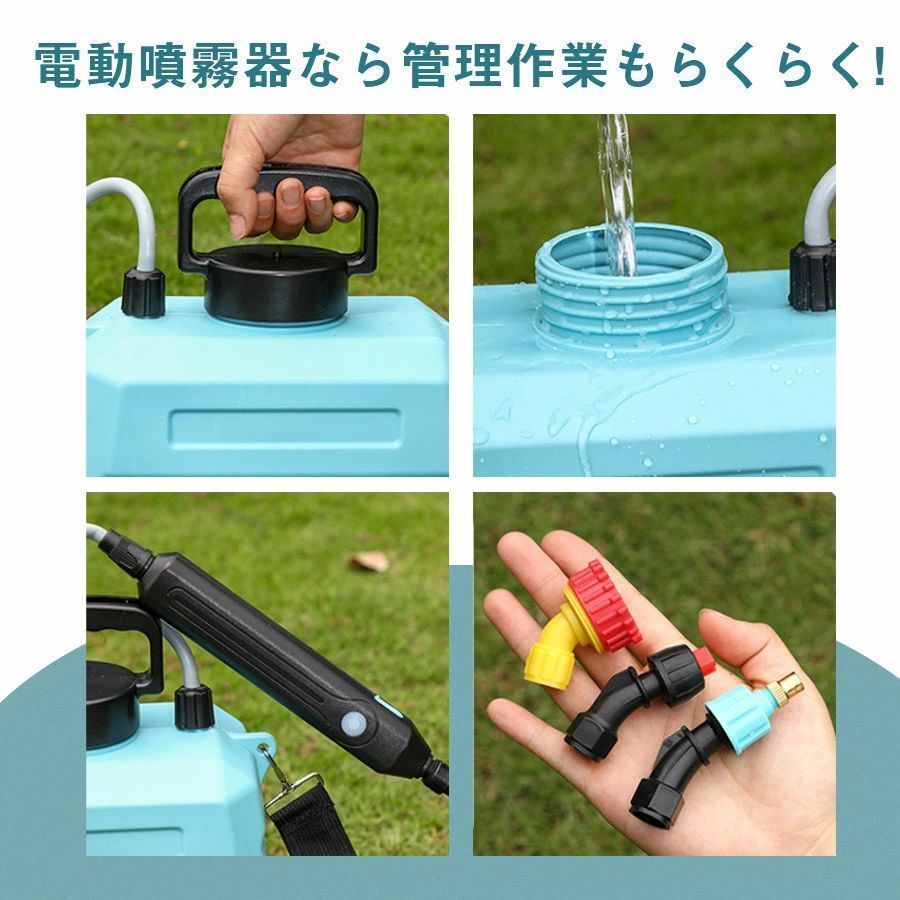 電動噴霧器なら管理作業もらくらく!