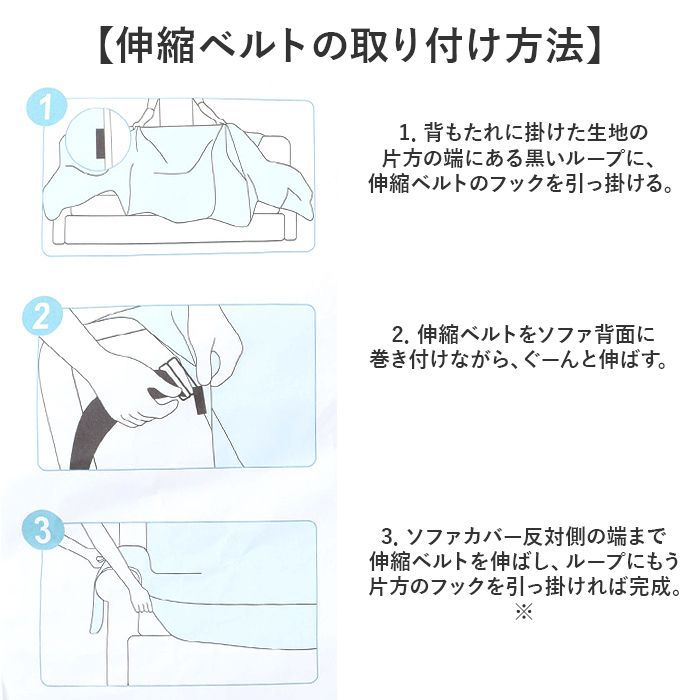 【伸縮ベルトの取り付け方法】

1

1. 背もたれに掛けた生地の片方の端にある黒いループに、伸縮ベルトのフックを引っ掛ける。

2

2. 伸縮ベルトをソファ背面に巻き付けながら、ぐーんと伸ばす。

3

3. ソファカバー反対側の端まで伸縮ベルトを伸ばし、ループにもう片方のフックを引っ掛ければ完成。
※