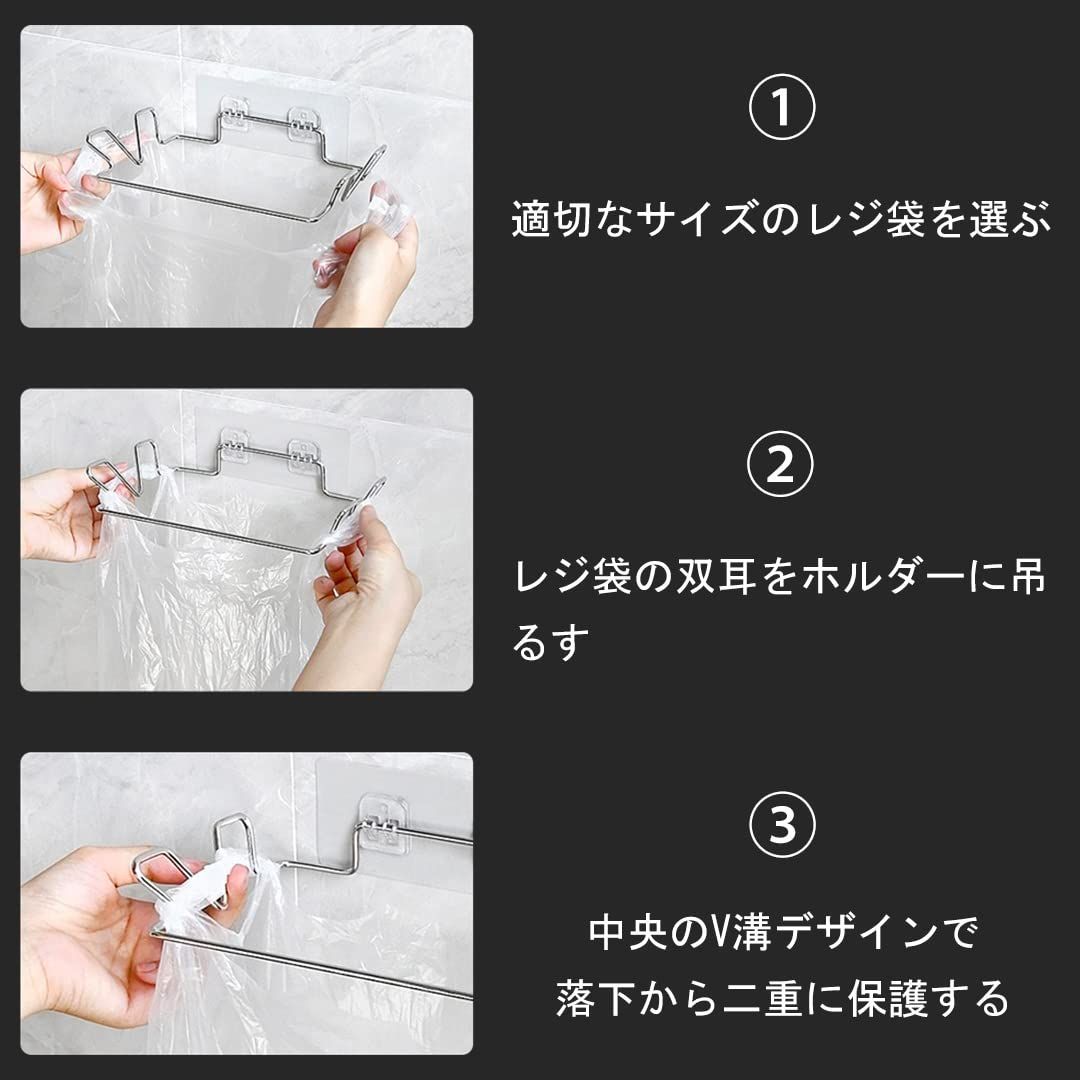 ①

適切なサイズのレジ袋を選ぶ

②

レジ袋の双耳をホルダーに吊るす

③

中央のV溝デザインで
落下から二重に保護する