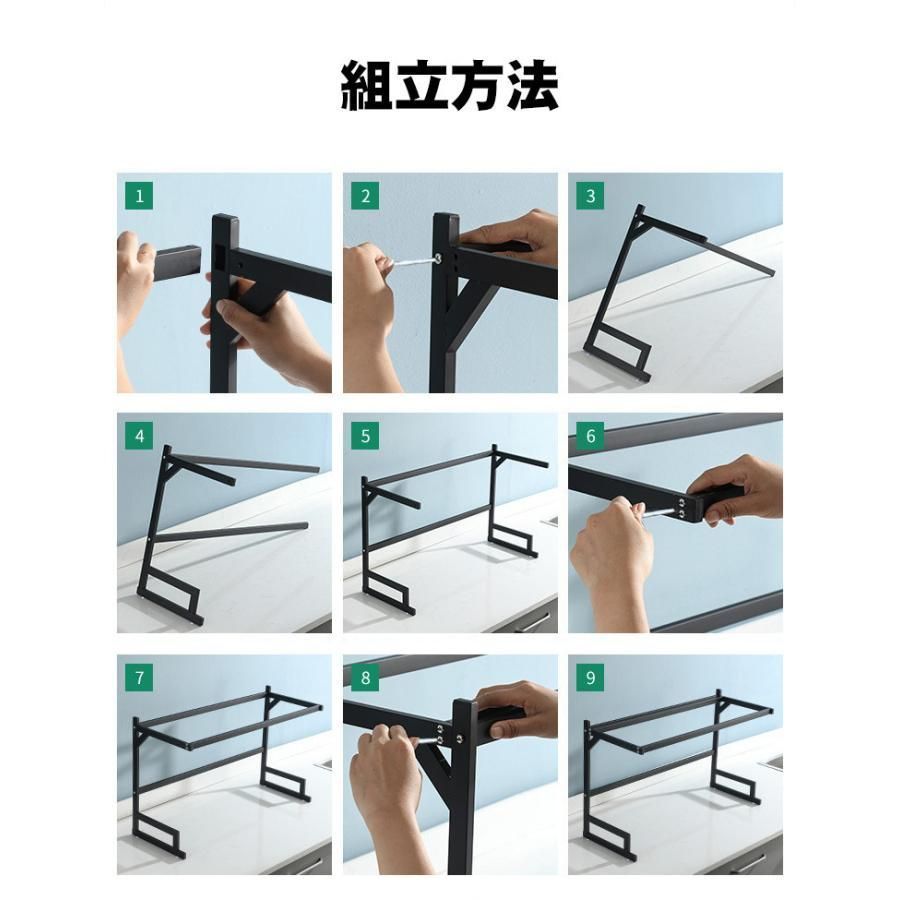 組立方法

1

2

3

4

5

6

7

8

9