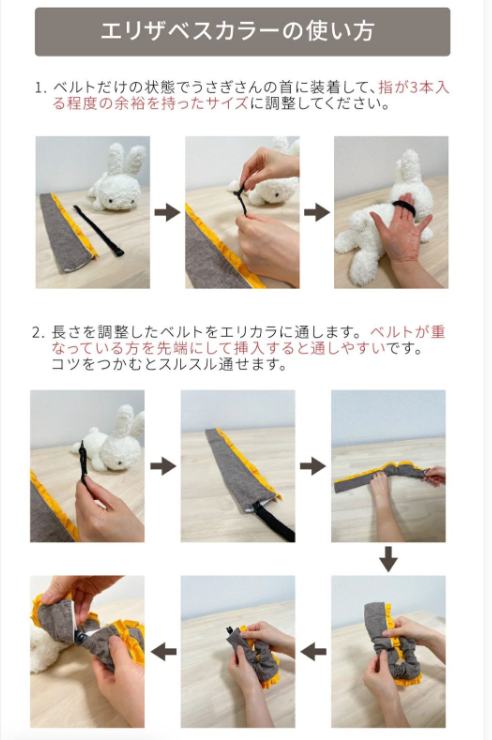 エリザベスカラーの使い方

1. ベルトだけの状態でうさぎさんの首に装着して、指が3本入る程度の余裕を持ったサイズに調整してください。

2. 長さを調整したベルトをエリカラに通します。ベルトが重なっている方を先端にして挿入すると通しやすいです。コツをつかむとスルスル通せます。