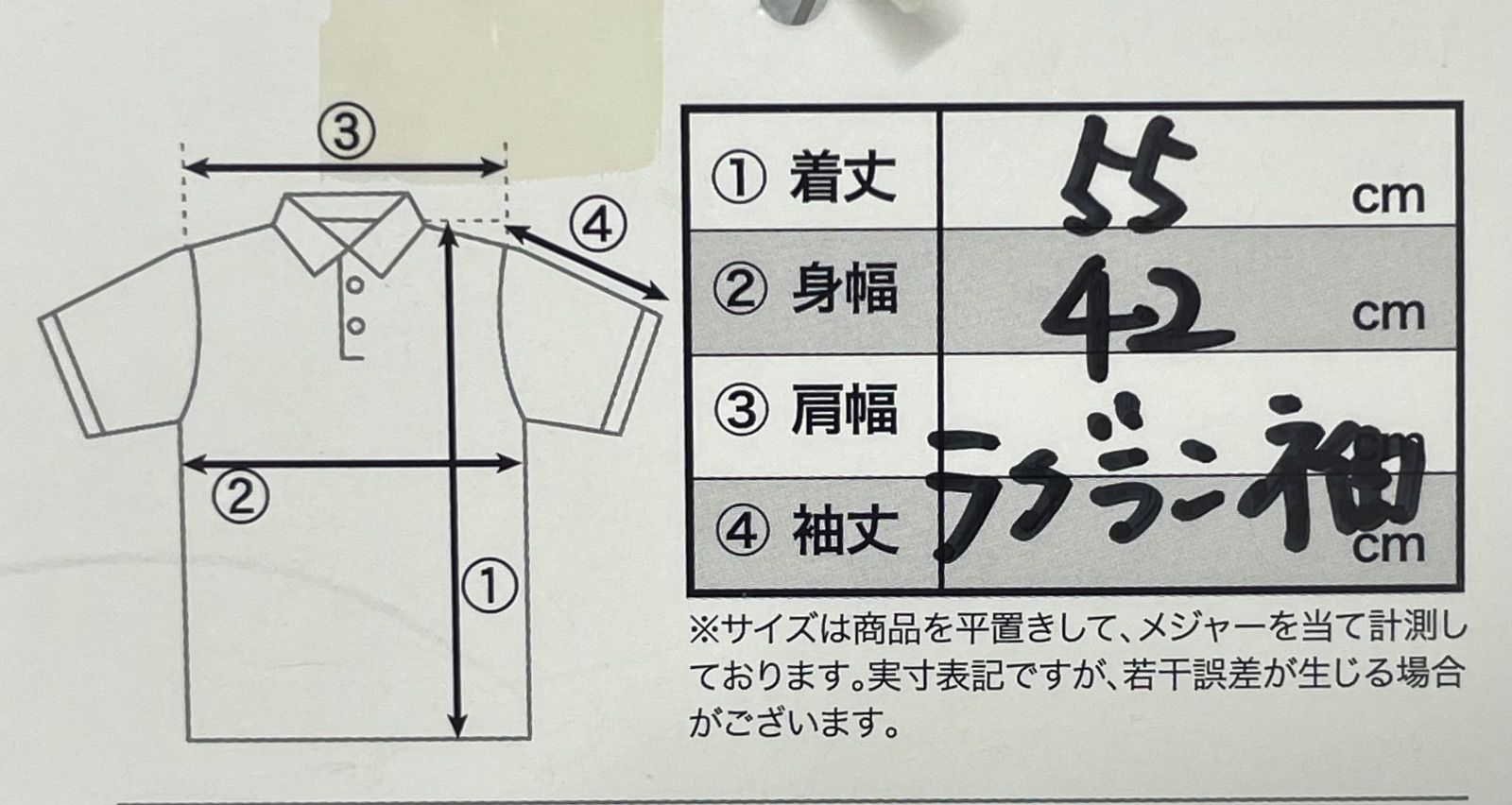 ③

④

②

①

| ① 着丈 | 55 cm |
|---|---|
| ② 身幅 | 42 cm |
| ③ 肩幅 | ラグラン袖 cm |
| ④ 袖丈 | cm |

※サイズは商品を平置きして、メジャーを当て計測しております。実寸表記ですが、若干誤差が生じる場合がございます。