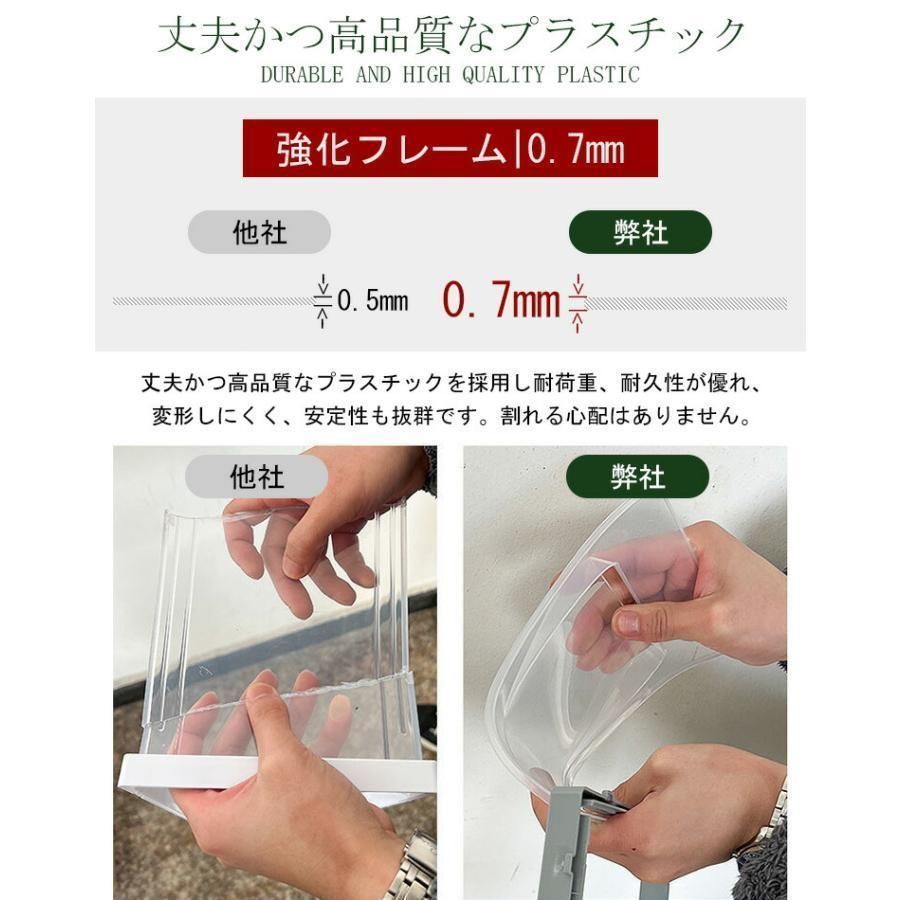 丈夫かつ高品質なプラスチック
DURABLE AND HIGH QUALITY PLASTIC

強化フレーム|0.7mm

他社

弊社

0.5mm

0.7mm

丈夫かつ高品質なプラスチックを採用し耐荷重、耐久性が優れ、変形しにくく、安定性も抜群です。割れる心配はありません。

他社

弊社