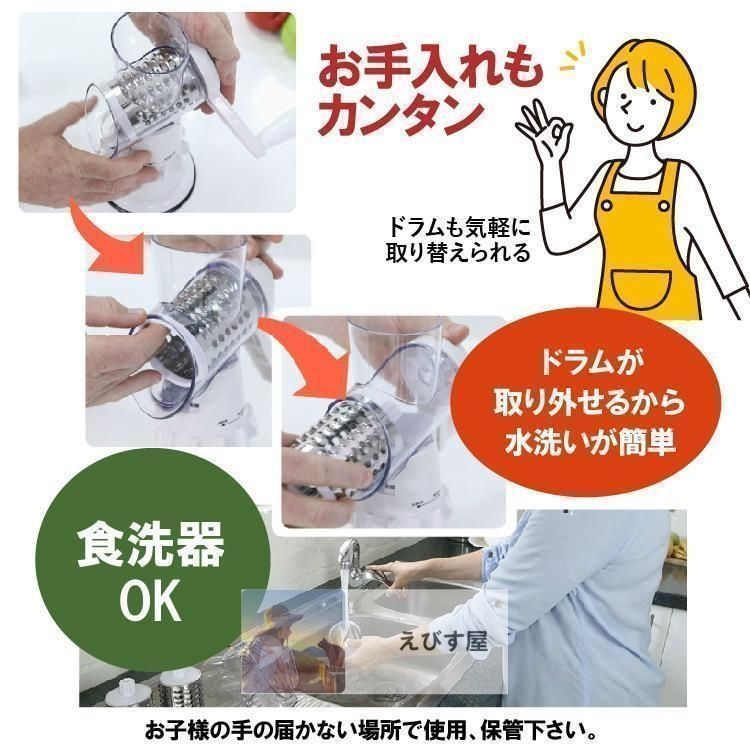 お手入れも
カンタン

ドラムも気軽に
取り替えられる

ドラムが
取り外せるから
水洗いが簡単

食洗器
OK

えびす屋

お子様の手の届かない場所で使用、保管下さい。