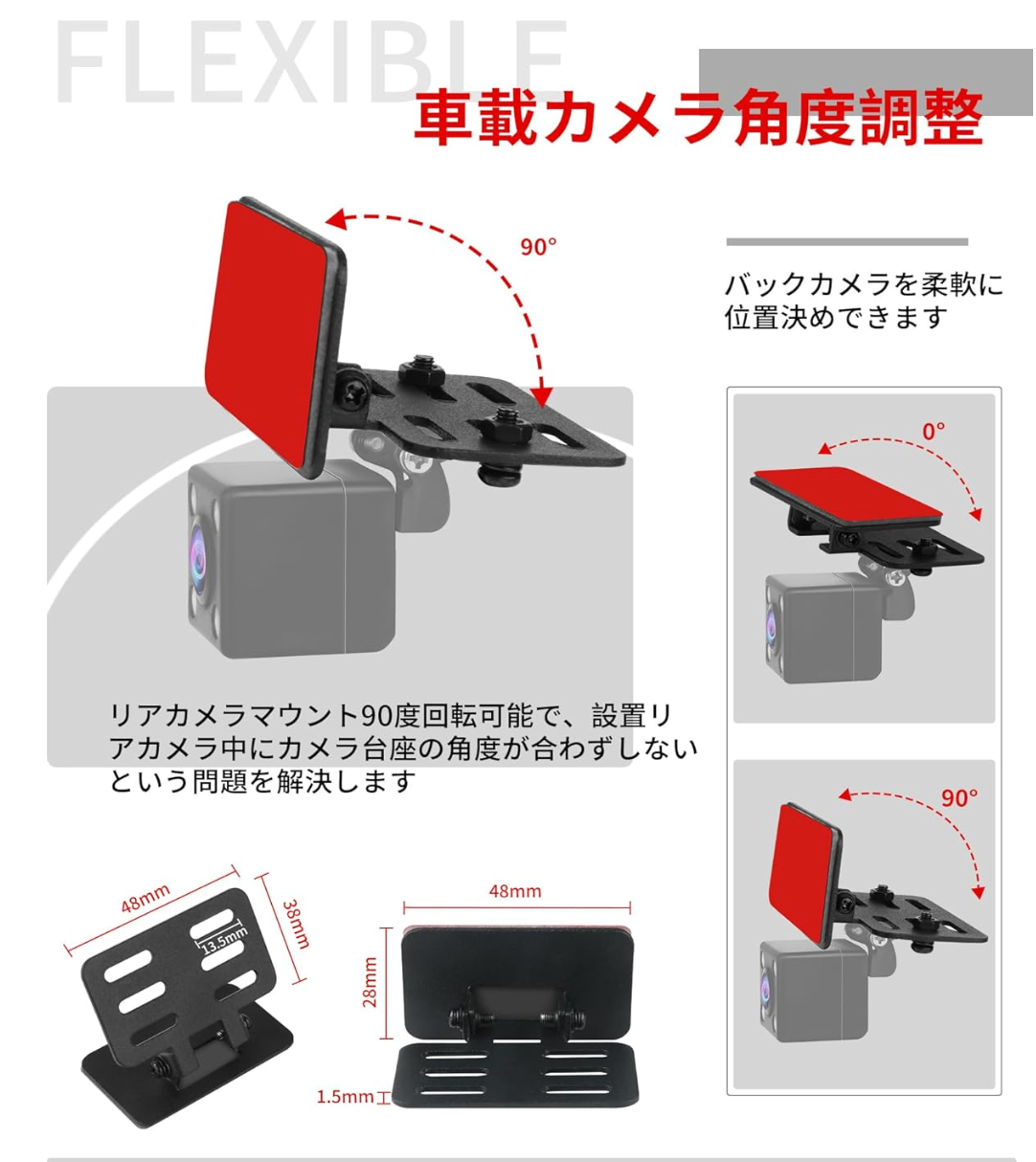 FLEXIBLE

車載カメラ角度調整

90°

バックカメラを柔軟に位置決めできます

0°

リアカメラマウント90度回転可能で、設置リアカメラ中にカメラ台座の角度が合わずしないという問題を解決します

90°

48mm

38mm

13.5mm

48mm

28mm

1.5mm