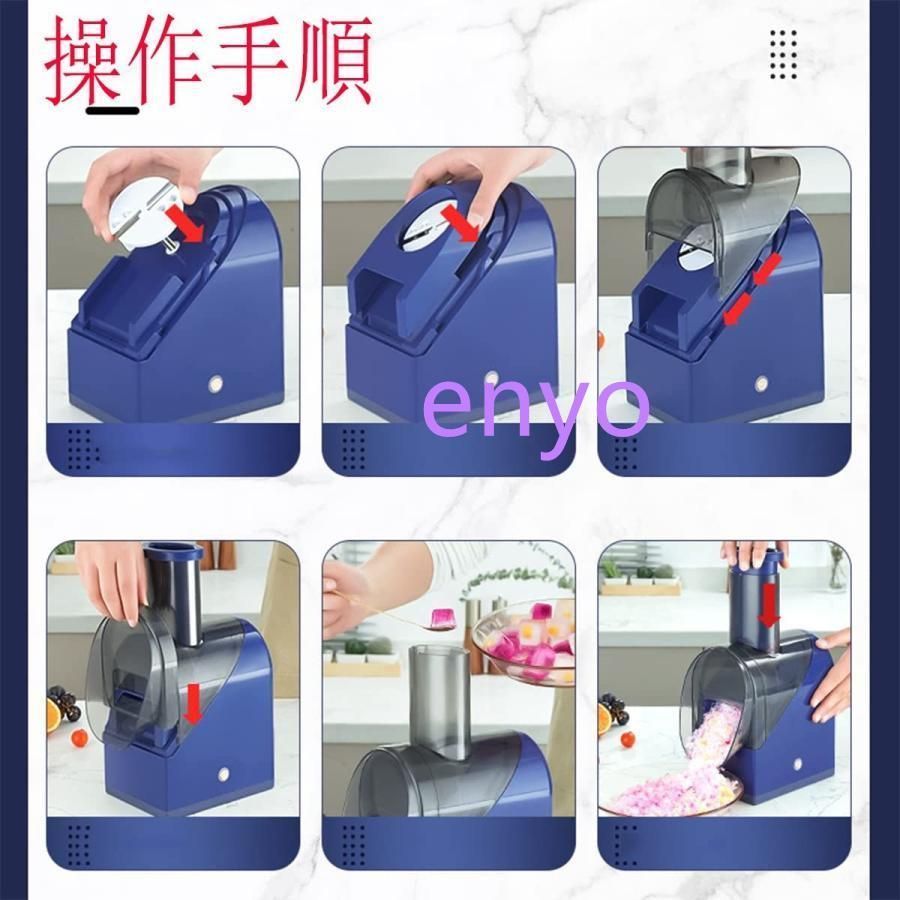 操作手順

enyo