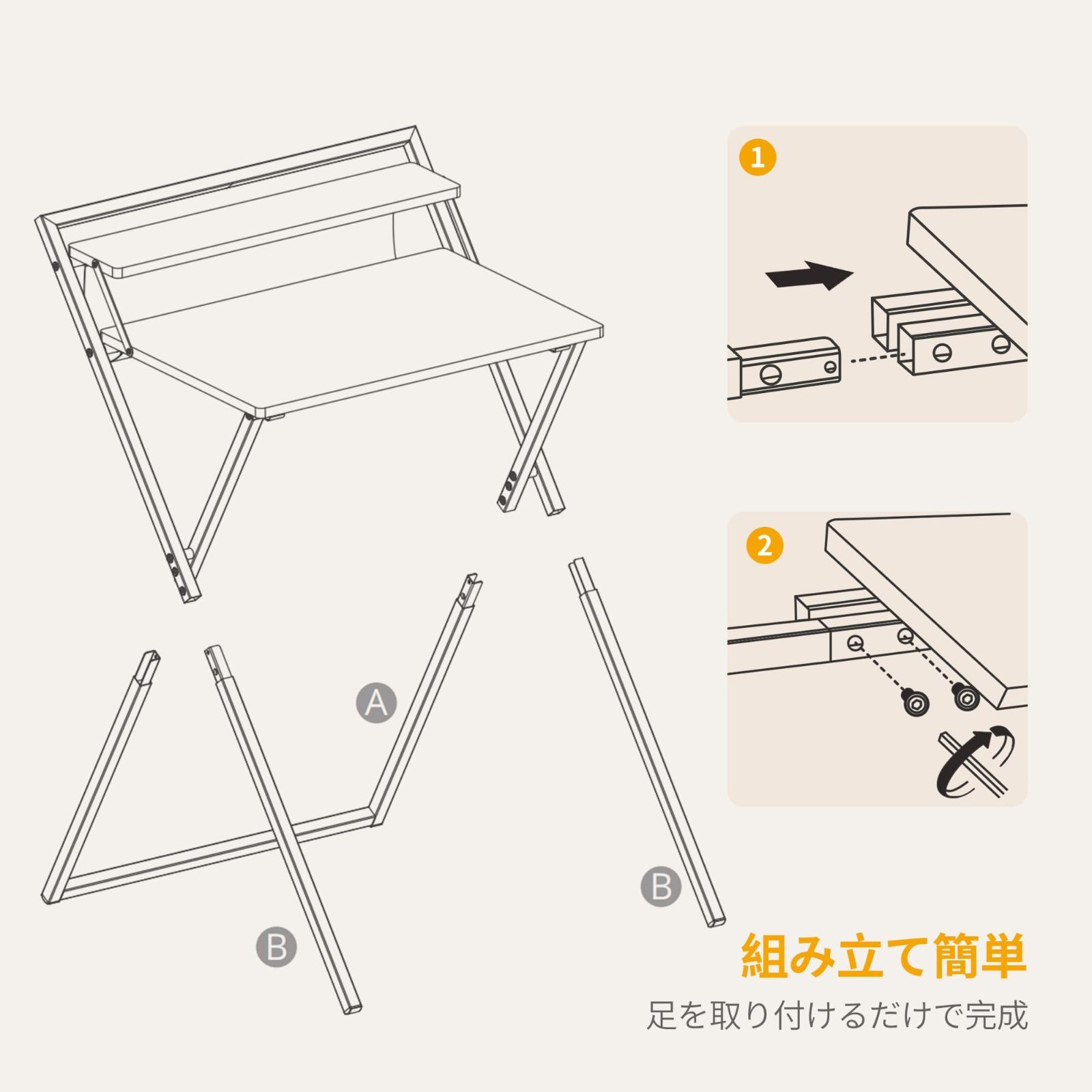 1

2

A

B

B

組み立て簡単

足を取り付けるだけで完成