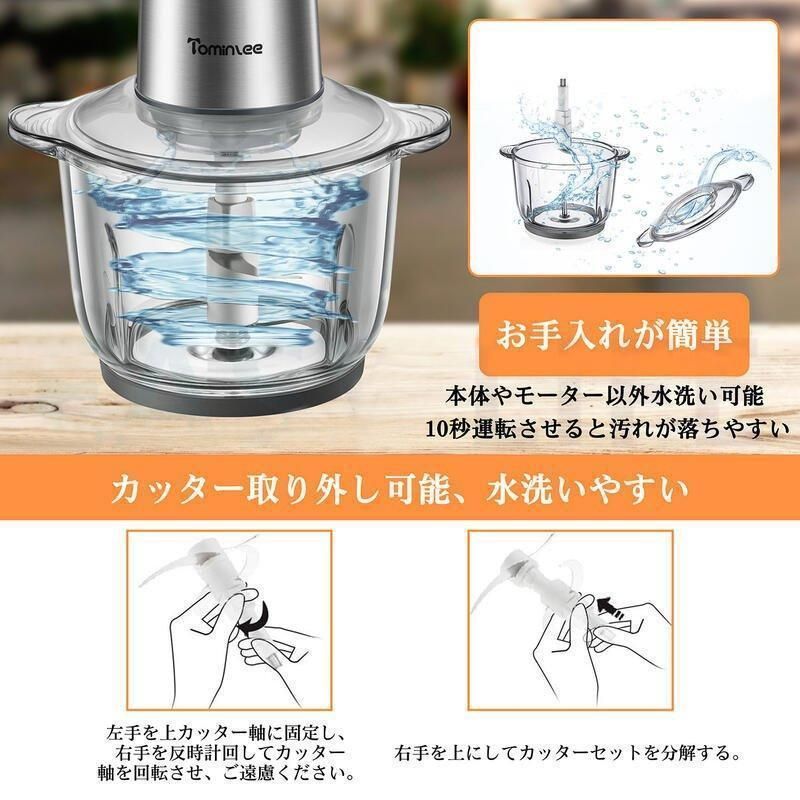 Tominlee

お手入れが簡単

本体やモーター以外水洗い可能
10秒運転させると汚れが落ちやすい

カッター取り外し可能、水洗いやすい

左手を上カッター軸に固定し、右手を反時計回してカッター軸を回転させ、ご遠慮ください。

右手を上にしてカッターセットを分解する。