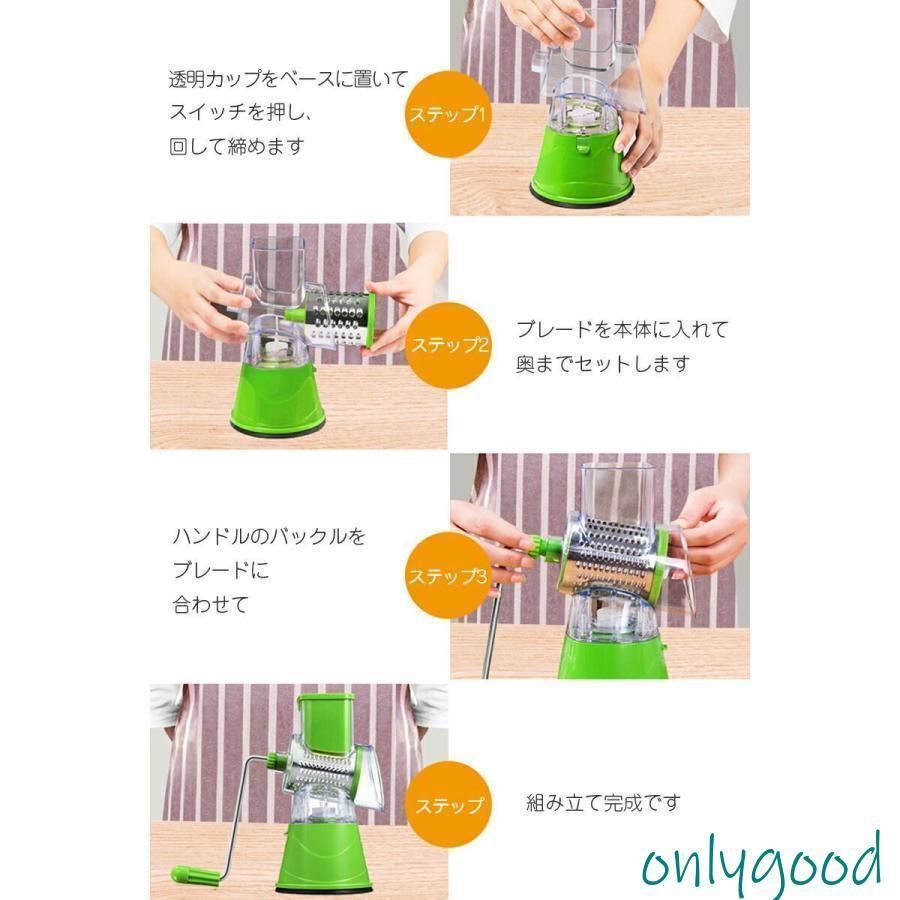 透明カップをベースに置いて
スイッチを押し、
回して締めます

ステップ1

ステップ2

ブレードを本体に入れて
奥までセットします

ハンドルのバックルを
ブレードに
合わせて

ステップ3

ステップ

組み立て完成です

onlygood