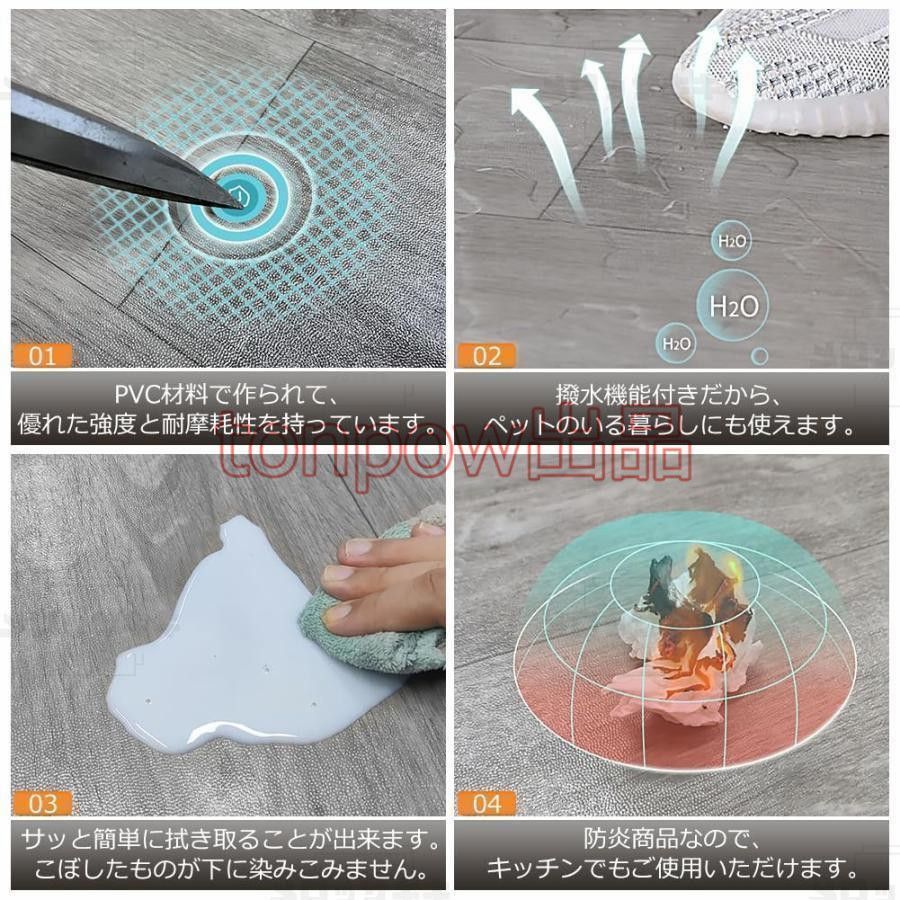 01

PVC材料で作られて、
優れた強度と耐摩耗性を持っています。

$H_2O$

$H_2O$

$H_2O$

02

撥水機能付きだから、
ペットのいる暮らしにも使えます。

tonpow出品

03

サッと簡単に拭き取ることが出来ます。
こぼしたものが下に染みこみません。

04

防炎商品なので、
キッチンでもご使用いただけます。