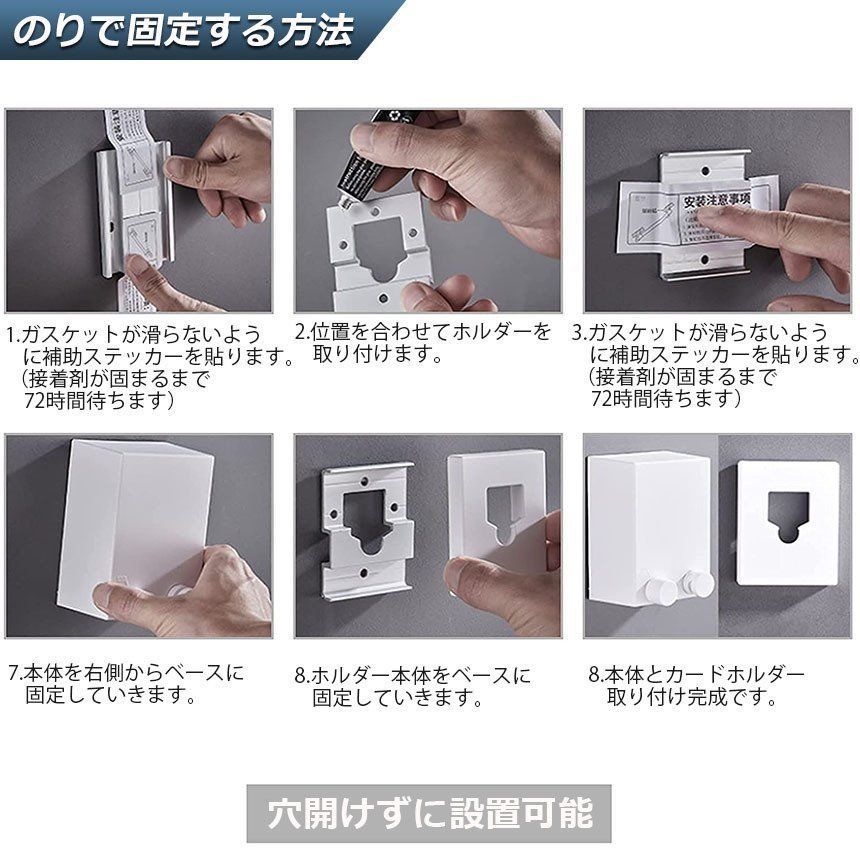 のりで固定する方法

安装注意事项

1.ガスケットが滑らないように補助ステッカーを貼ります。（接着剤が固まるまで72時間待ちます）

2.位置を合わせてホルダーを取り付けます。

3.ガスケットが滑らないように補助ステッカーを貼ります。（接着剤が固まるまで72時間待ちます）

7.本体を右側からベースに固定していきます。

8.ホルダー本体をベースに固定していきます。

8.本体とカードホルダー取り付け完成です。

穴開けずに設置可能