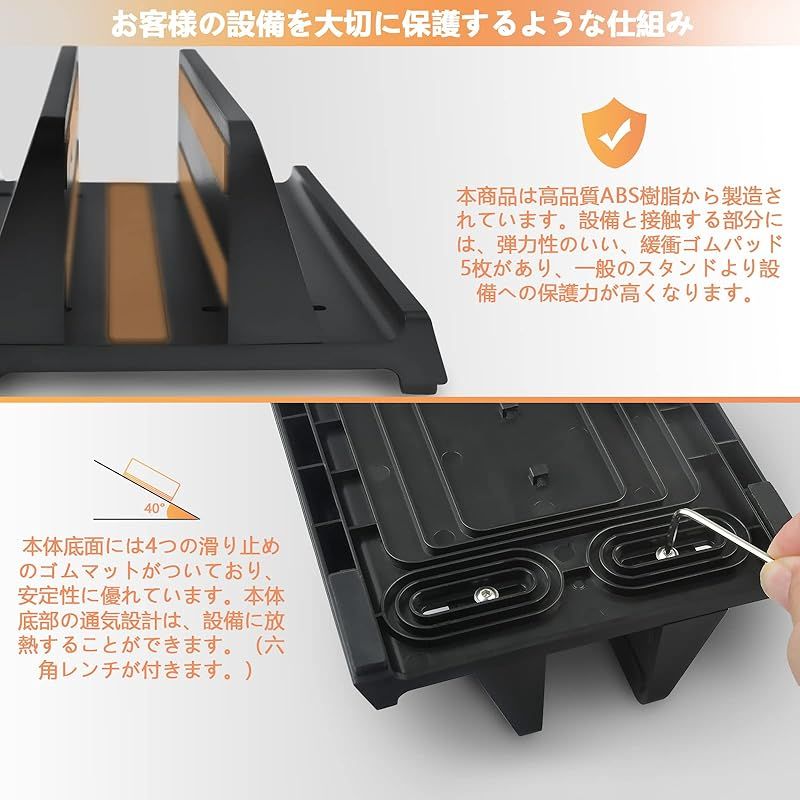 お客様の設備を大切に保護するような仕組み

本商品は高品質ABS樹脂から製造されています。設備と接触する部分には、弾力性のいい、緩衝ゴムパッド5枚があり、一般のスタンドより設備への保護力が高くなります。

40°

本体底面には4つの滑り止めのゴムマットがついており、安定性に優れています。本体底部の通気設計は、設備に放熱することができます。（六角レンチが付きます。）