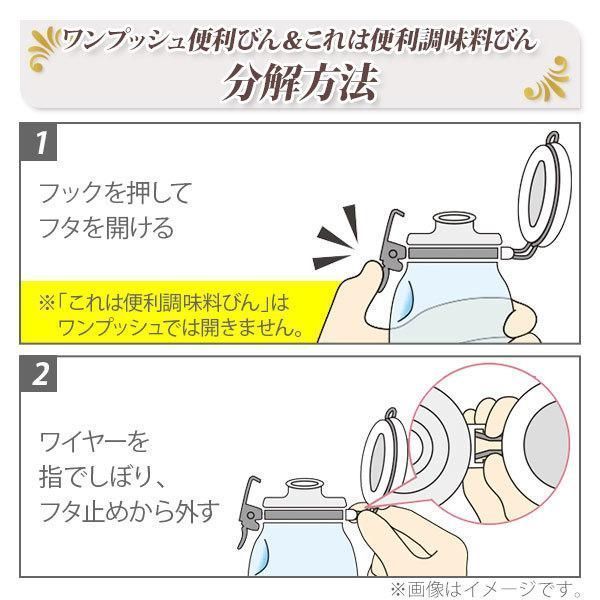 ワンプッシュ便利びん&これは便利調味料びん
分解方法

1

フックを押して
フタを開ける

※「これは便利調味料びん」は
ワンプッシュでは開きません。

2

ワイヤーを
指でしぼり、
フタ止めから外す

※画像はイメージです。