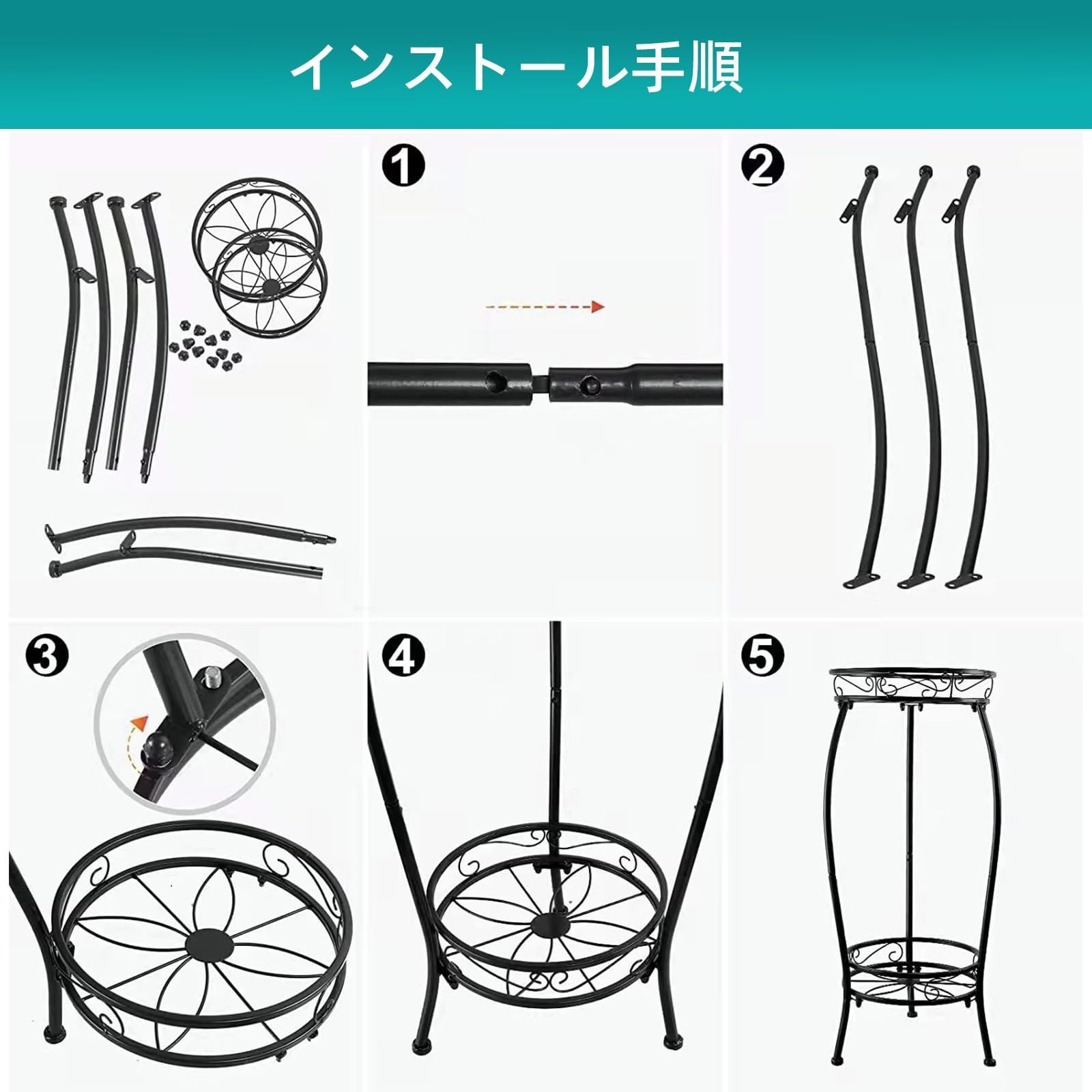 インストール手順

❶

❷

❸

❹

❺