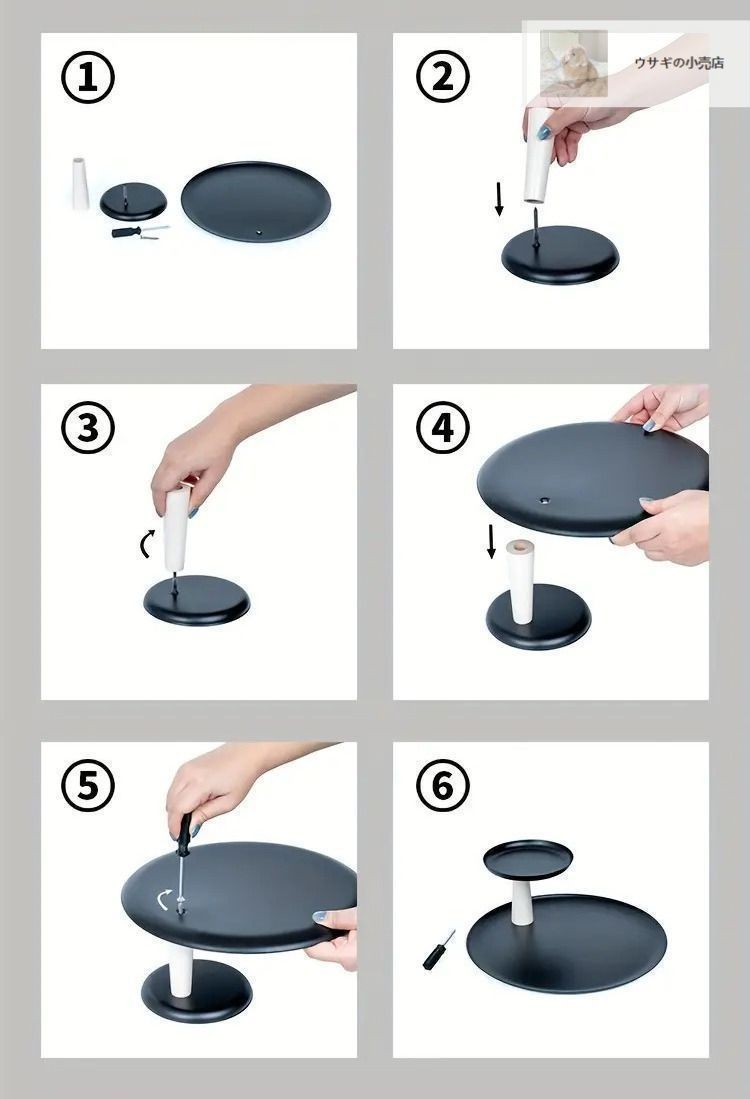 ①

②

ウサギの小売店

③

④

⑤

⑥