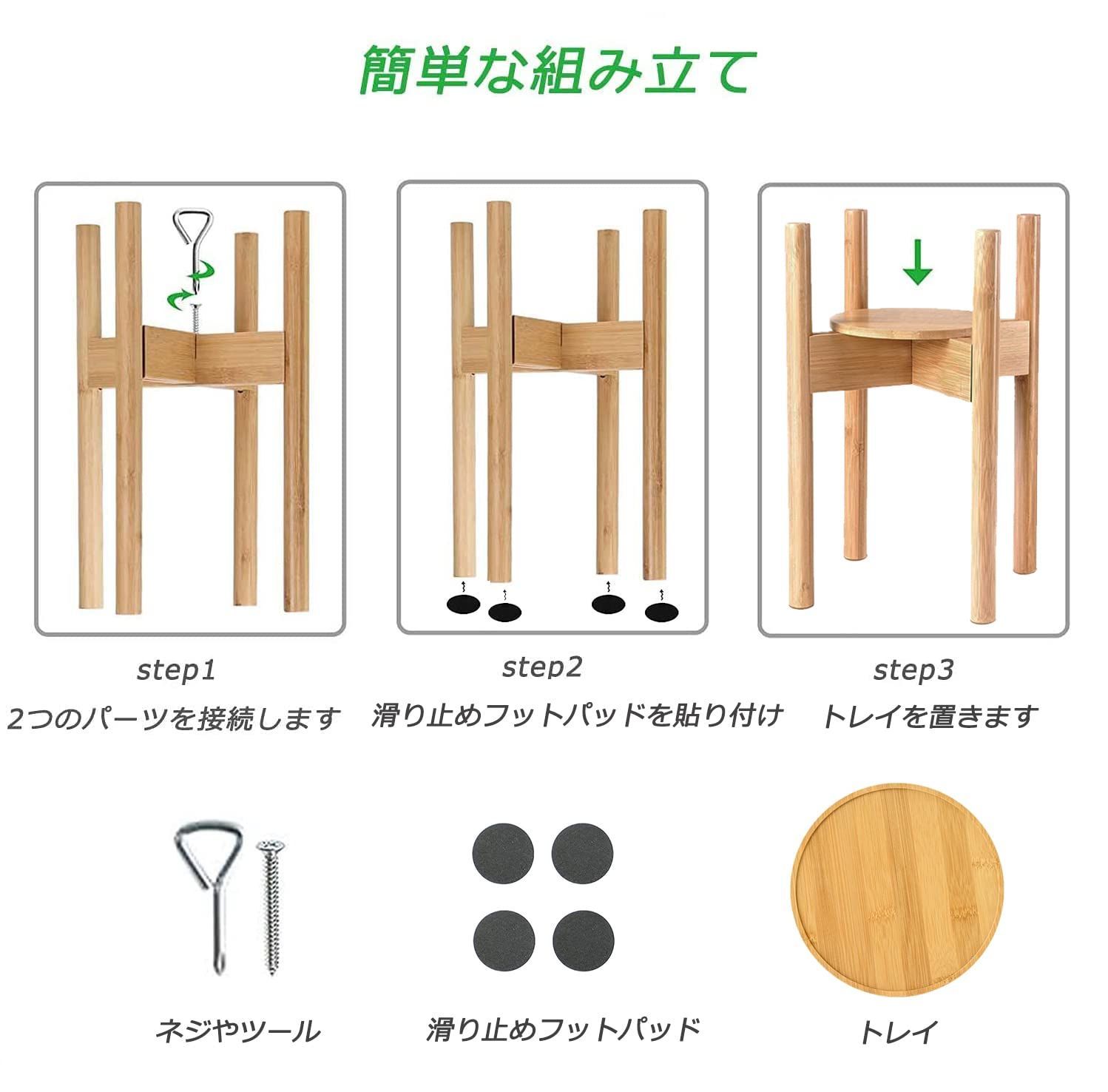 簡単な組み立て

step1
2つのパーツを接続します

step2
滑り止めフットパッドを貼り付け

step3
トレイを置きます

ネジやツール

滑り止めフットパッド

トレイ