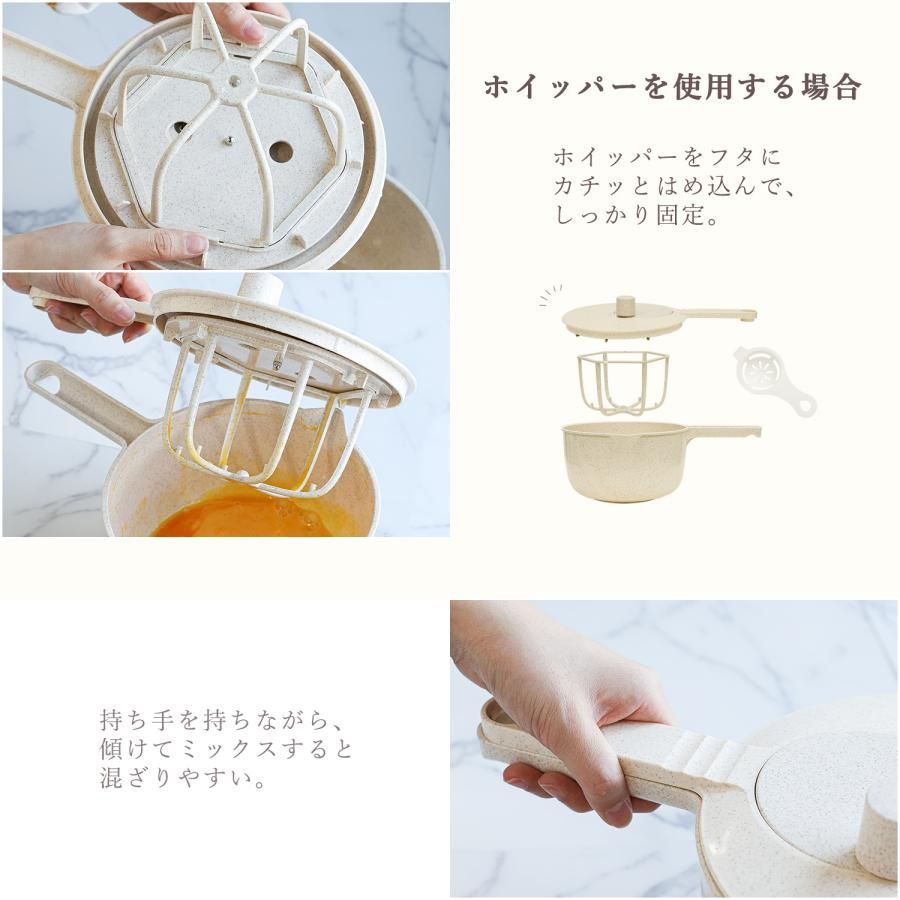 ホイッパーを使用する場合

ホイッパーをフタに
カチッとはめ込んで、
しっかり固定。

持ち手を持ちながら、
傾けてミックスすると
混ざりやすい。