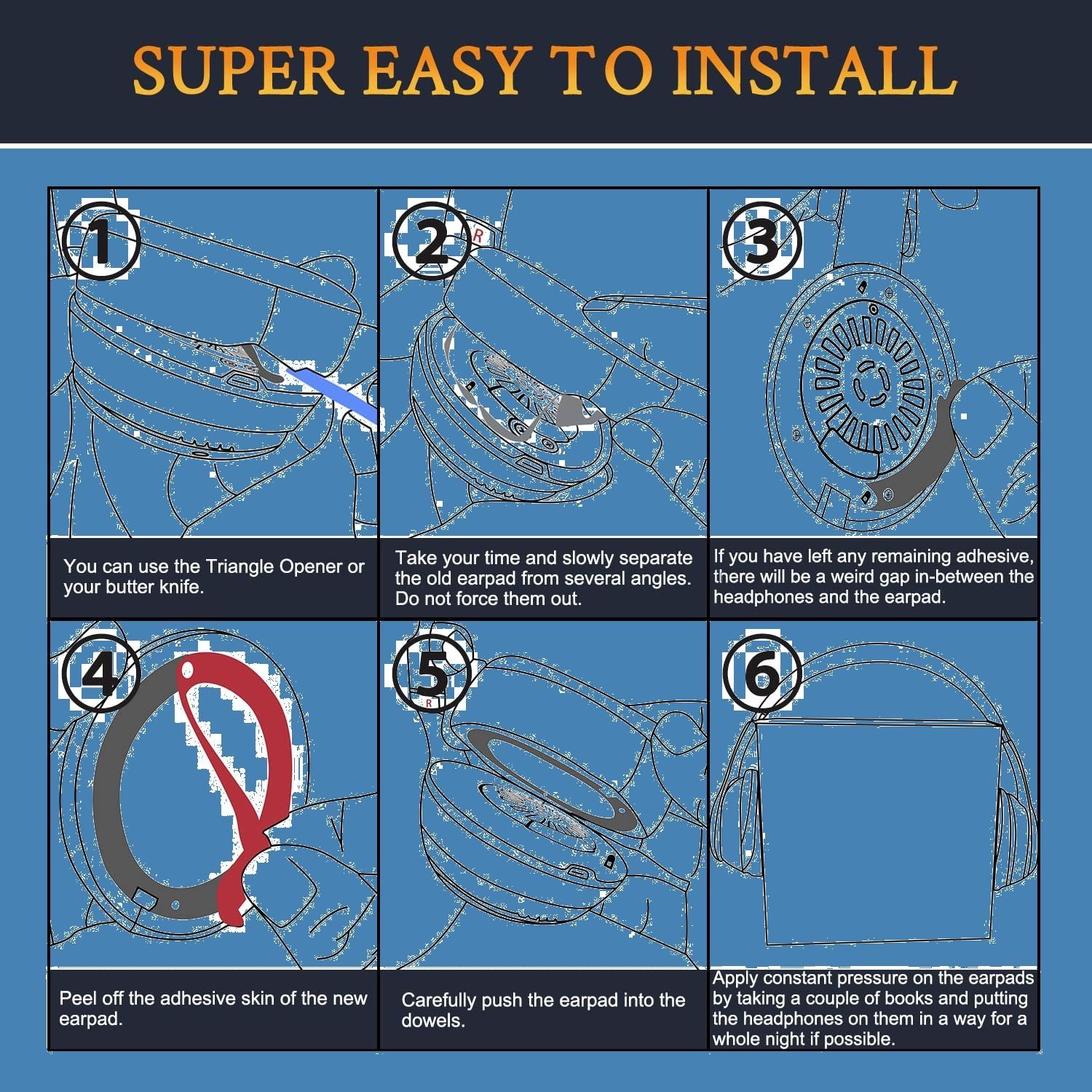 SUPER EASY TO INSTALL

1

You can use the Triangle Opener or your butter knife.

2

R

Take your time and slowly separate the old earpad from several angles. Do not force them out.

3

If you have left any remaining adhesive, there will be a weird gap in-between the headphones and the earpad.

4

Peel off the adhesive skin of the new earpad.

5

R

Carefully push the earpad into the dowels.

6

Apply constant pressure on the earpads by taking a couple of books and putting the headphones on them in a way for a whole night if possible.