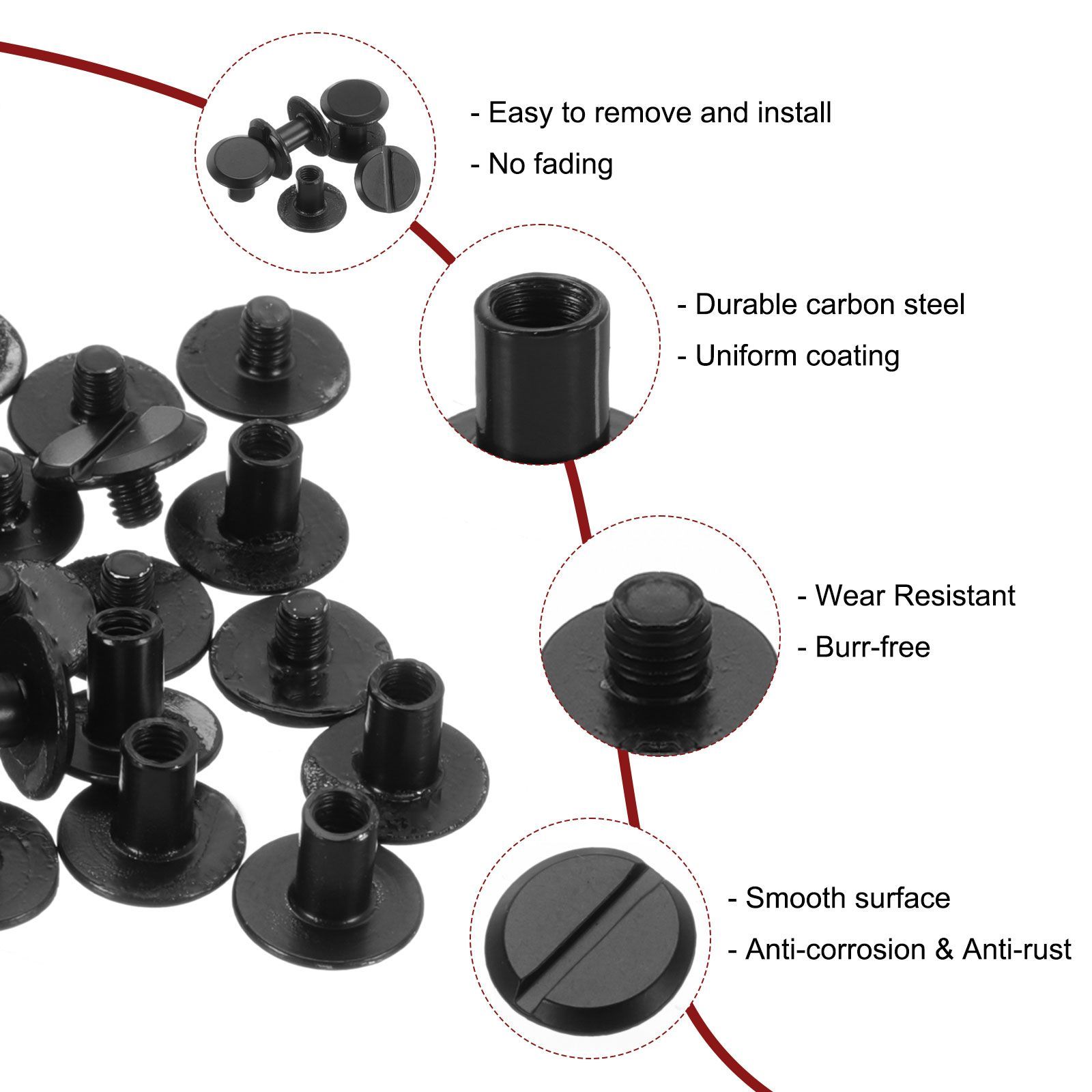 - Easy to remove and install
- No fading

- Durable carbon steel
- Uniform coating

- Wear Resistant
- Burr-free

- Smooth surface
- Anti-corrosion & Anti-rust