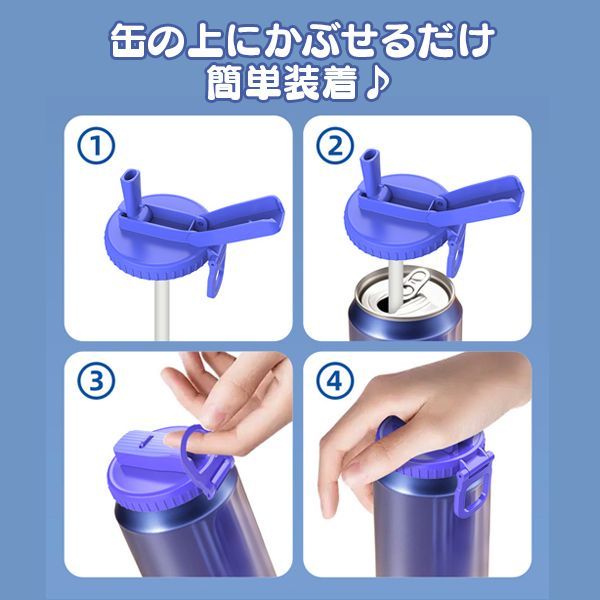 缶の上にかぶせるだけ
簡単装着♪

①

②

③

④