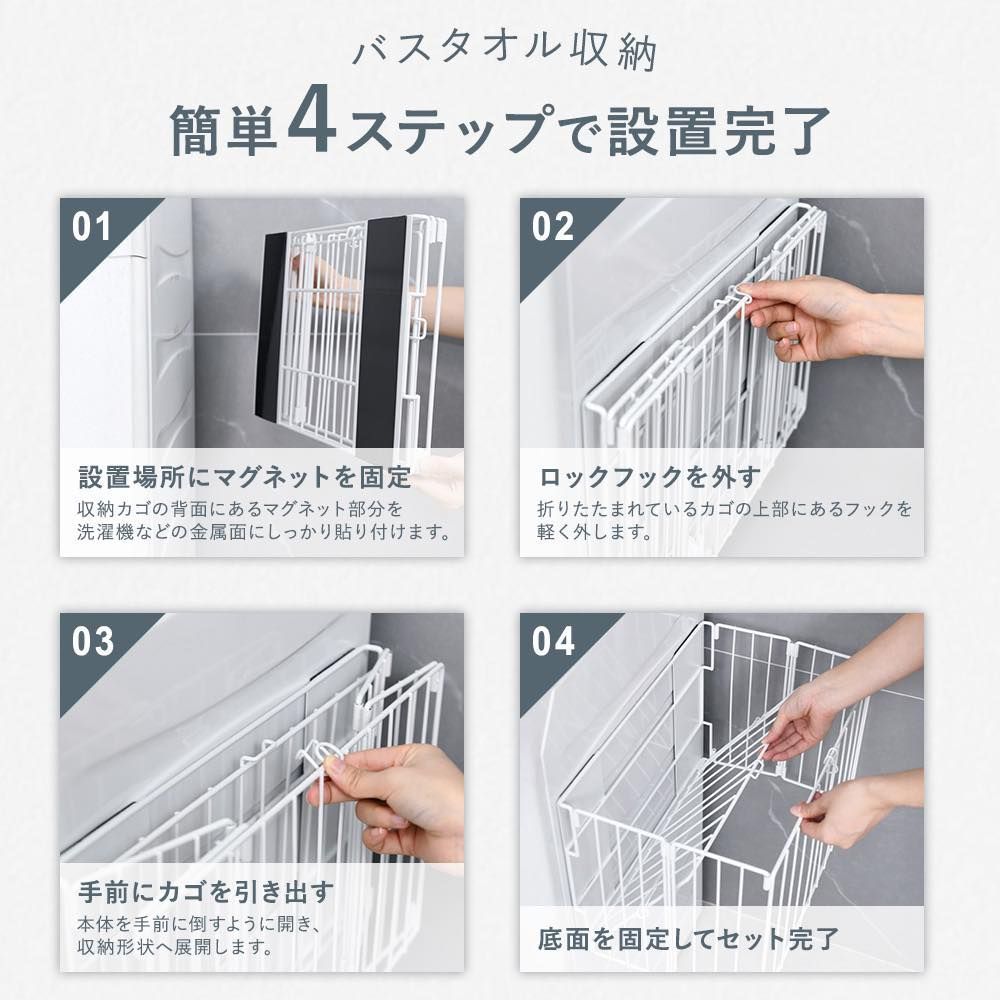 バスタオル収納

簡単4ステップで設置完了

01

設置場所にマグネットを固定

収納カゴの背面にあるマグネット部分を洗濯機などの金属面にしっかり貼り付けます。

02

ロックフックを外す

折りたたまれているカゴの上部にあるフックを軽く外します。

03

手前にカゴを引き出す

本体を手前に倒すように開き、収納形状へ展開します。

04

底面を固定してセット完了