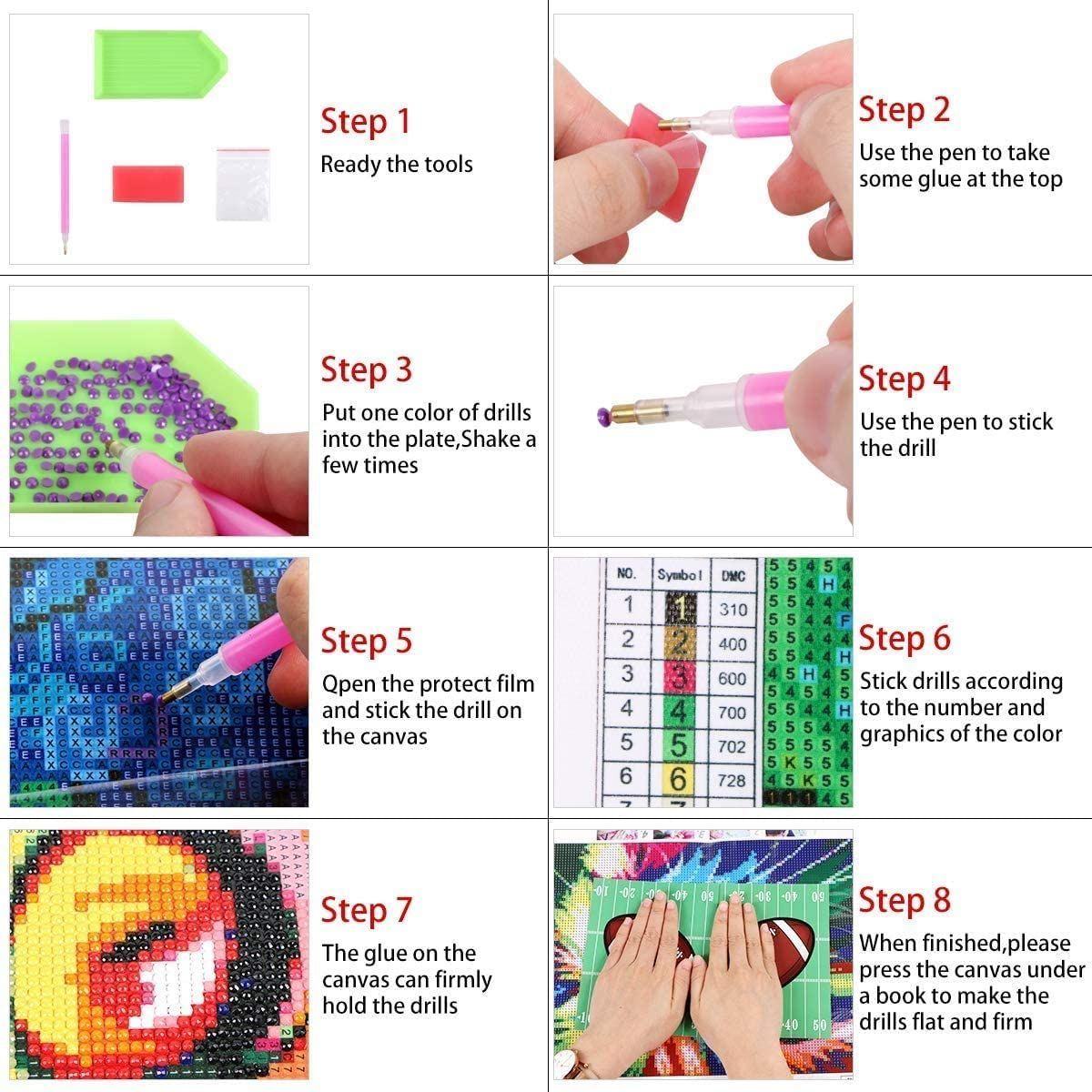 Step 1
Ready the tools

Step 2
Use the pen to take some glue at the top

Step 3
Put one color of drills into the plate,Shake a few times

Step 4
Use the pen to stick the drill

Step 5
Qpen the protect film and stick the drill on the canvas

| NO. | Symbol | DMC |
|---|---|---|
| 1 | 1 | 310 |
| 2 | 2 | 400 |
| 3 | 3 | 600 |
| 4 | 4 | 700 |
| 5 | 5 | 702 |
| 6 | 6 | 728 |

Step 6
Stick drills according to the number and graphics of the color

Step 7
The glue on the canvas can firmly hold the drills

Step 8
When finished,please press the canvas under a book to make the drills flat and firm