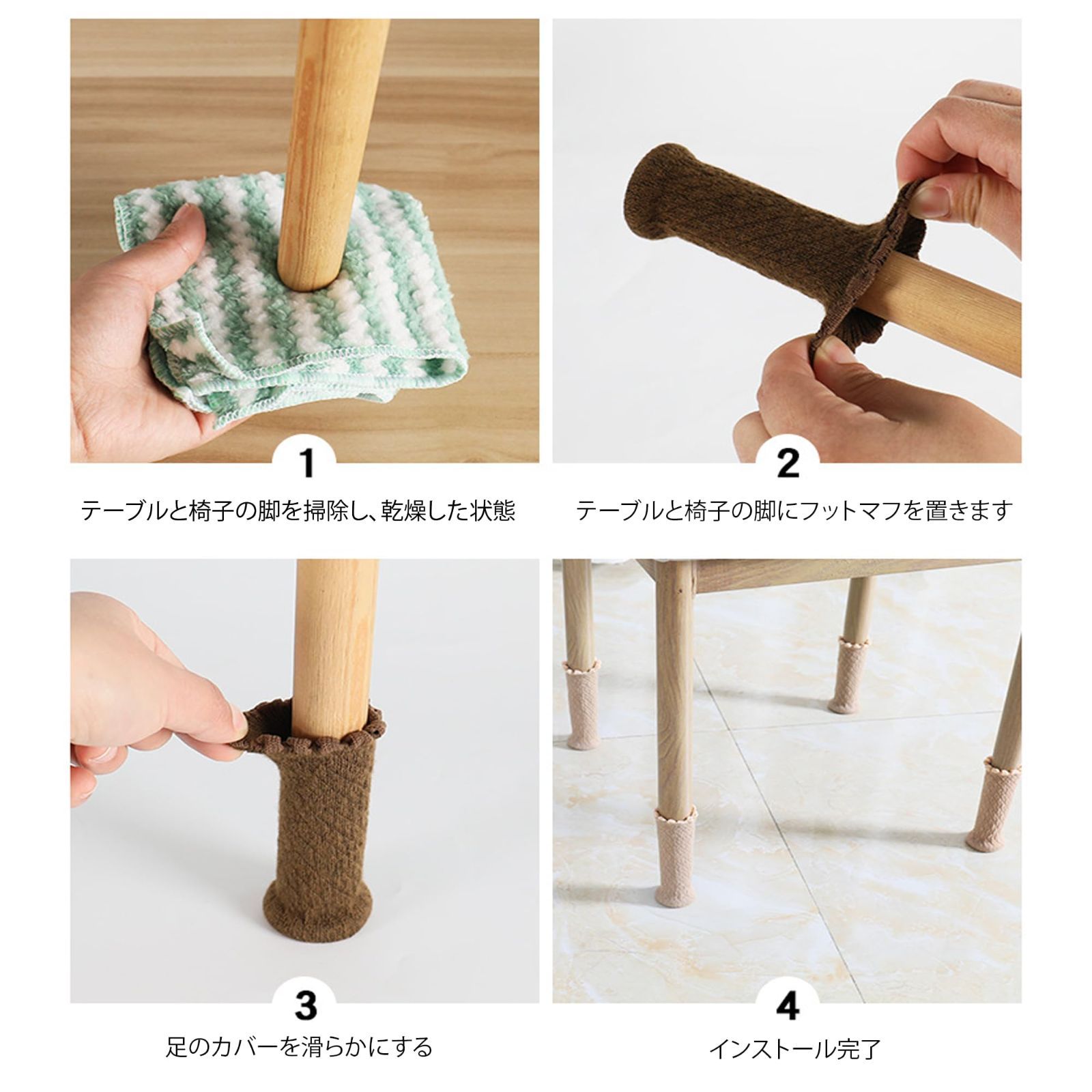 1

テーブルと椅子の脚を掃除し、乾燥した状態

2

テーブルと椅子の脚にフットマフを置きます

3

足のカバーを滑らかにする

4

インストール完了