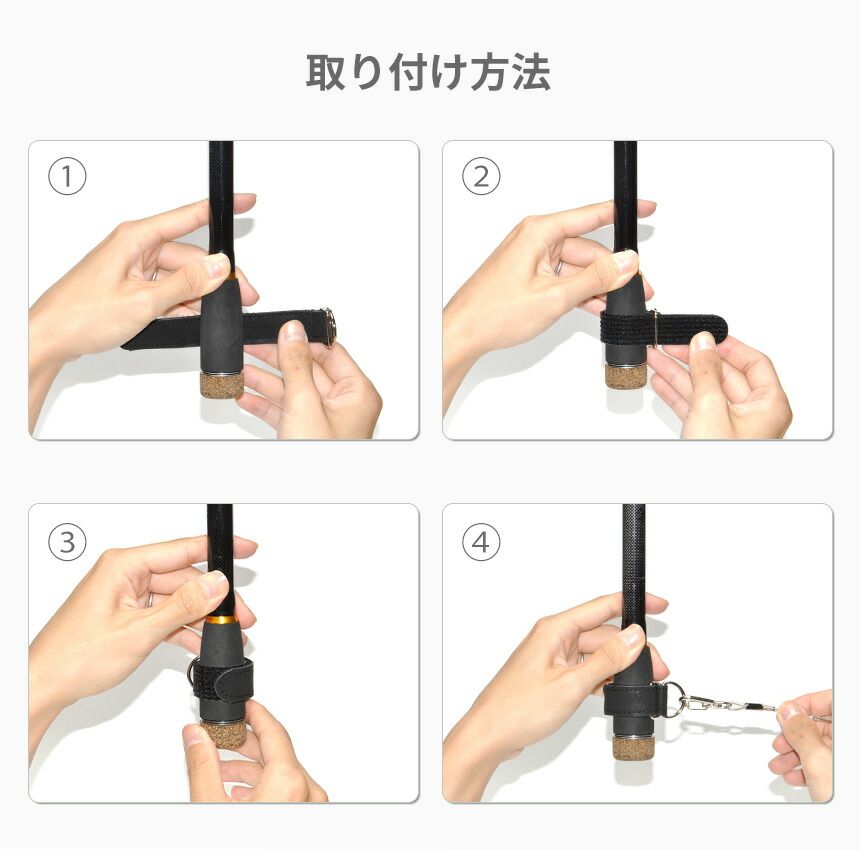 取り付け方法

①

②

③

④