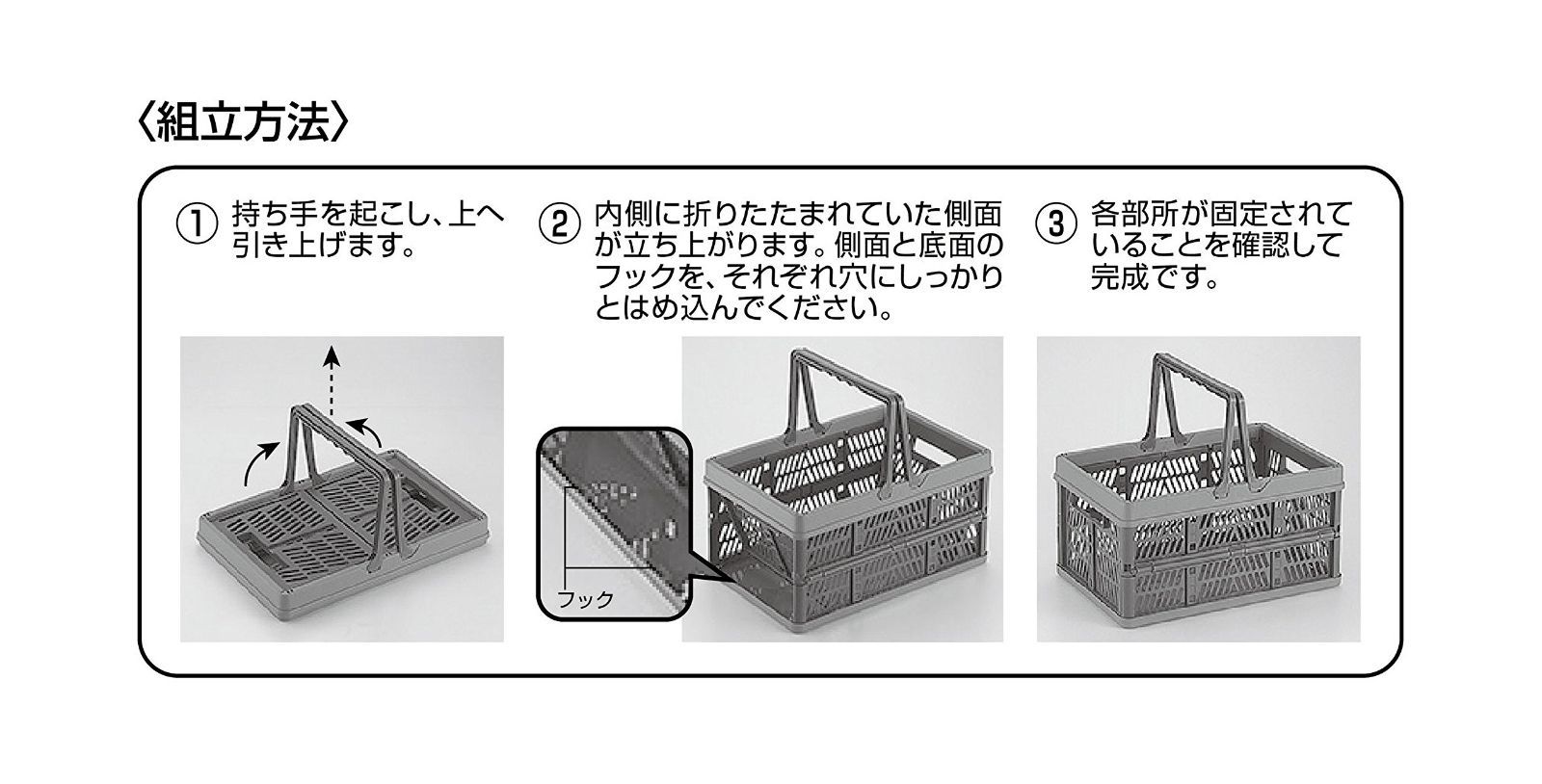 〈組立方法〉

① 持ち手を起こし、上へ引き上げます。

② 内側に折りたたまれていた側面が立ち上がります。側面と底面のフックを、それぞれ穴にしっかりとはめ込んでください。

フック

③ 各部所が固定されていることを確認して完成です。