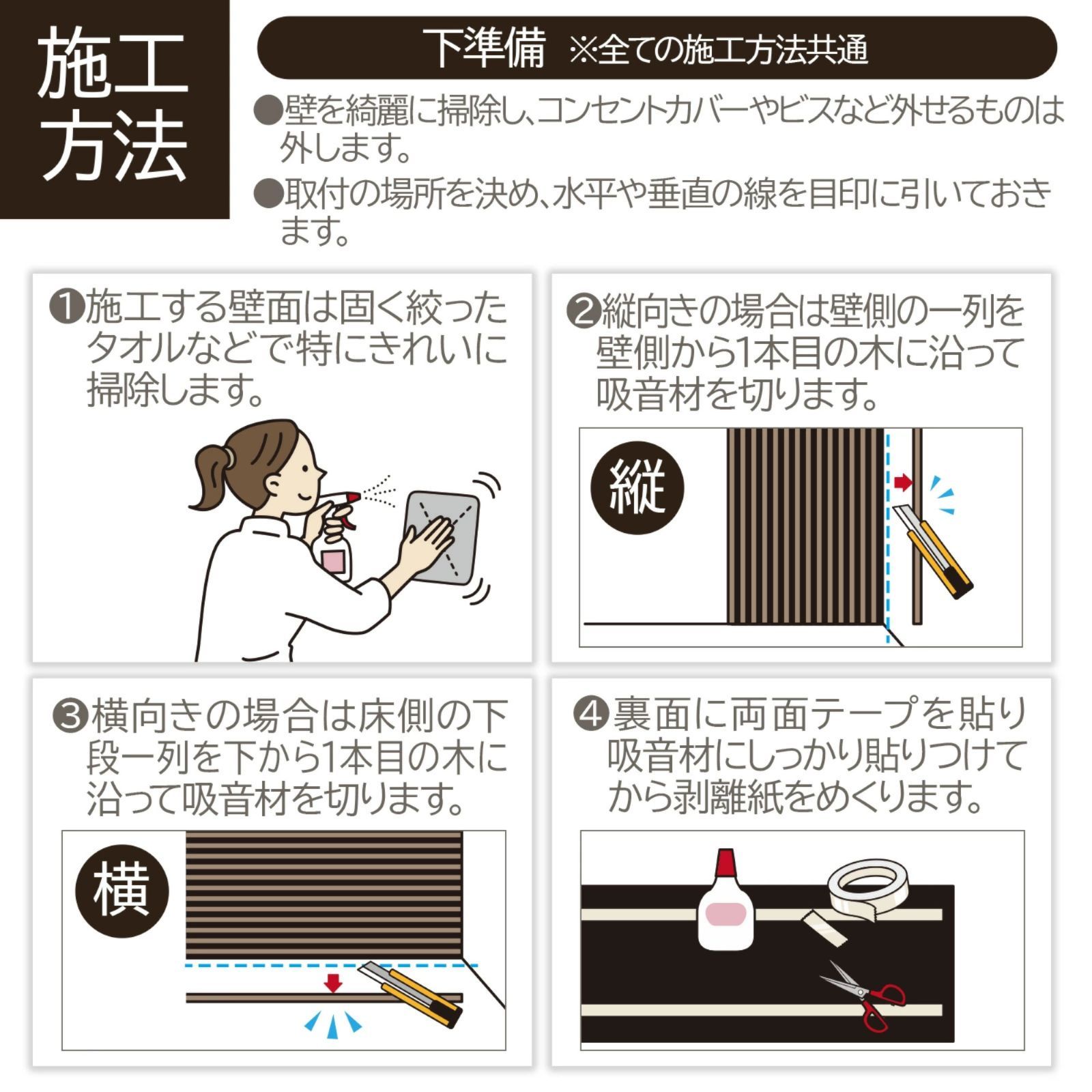 施工方法

下準備 ※全ての施工方法共通

●壁を綺麗に掃除し、コンセントカバーやビスなど外せるものは外します。

●取付の場所を決め、水平や垂直の線を目印に引いておきます。

❶施工する壁面は固く絞ったタオルなどで特にきれいに掃除します。

❷縦向きの場合は壁側の一列を壁側から1本目の木に沿って吸音材を切ります。

縦

❸横向きの場合は床側の下段一列を下から1本目の木に沿って吸音材を切ります。

横

❹裏面に両面テープを貼り吸音材にしっかり貼りつけてから剥離紙をめくります。