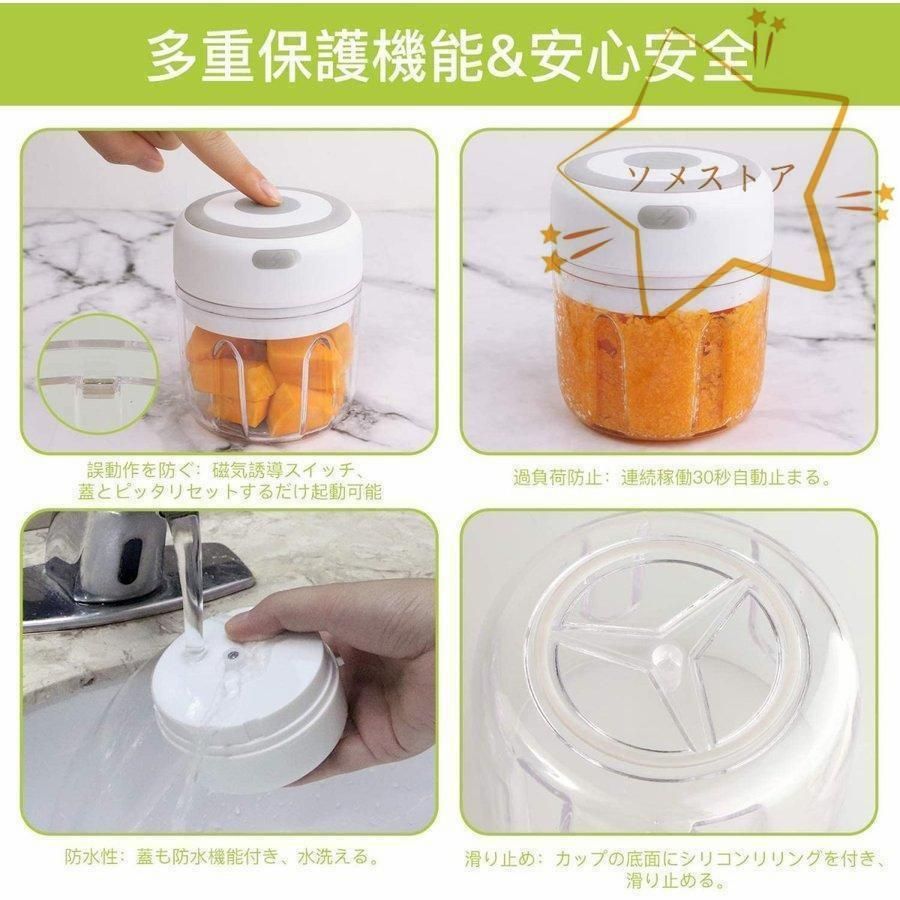 多重保護機能&安心安全

ソメストア

誤動作を防ぐ：磁気誘導スイッチ、蓋とピッタリセットするだけ起動可能

過負荷防止：連続稼働30秒自動止まる。

防水性：蓋も防水機能付き、水洗える。

滑り止め：カップの底面にシリコンリリングを付き、滑り止める。