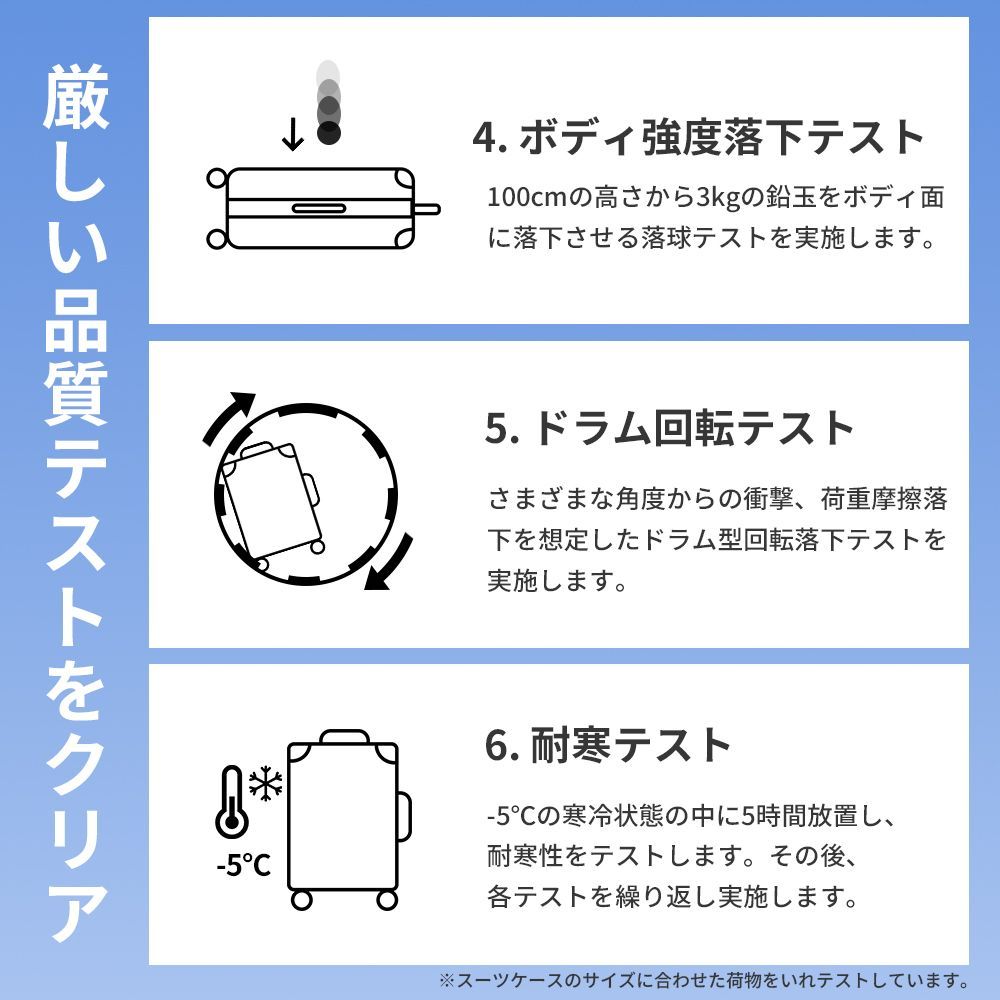 厳しい品質テストをクリア

4. ボディ強度落下テスト

100cmの高さから3kgの鉛玉をボディ面に落下させる落球テストを実施します。

5. ドラム回転テスト

さまざまな角度からの衝撃、荷重摩擦落下を想定したドラム型回転落下テストを実施します。

-5°C

6. 耐寒テスト

-5°Cの寒冷状態の中に5時間放置し、耐寒性をテストします。その後、各テストを繰り返し実施します。

※スーツケースのサイズに合わせた荷物をいれテストしています。