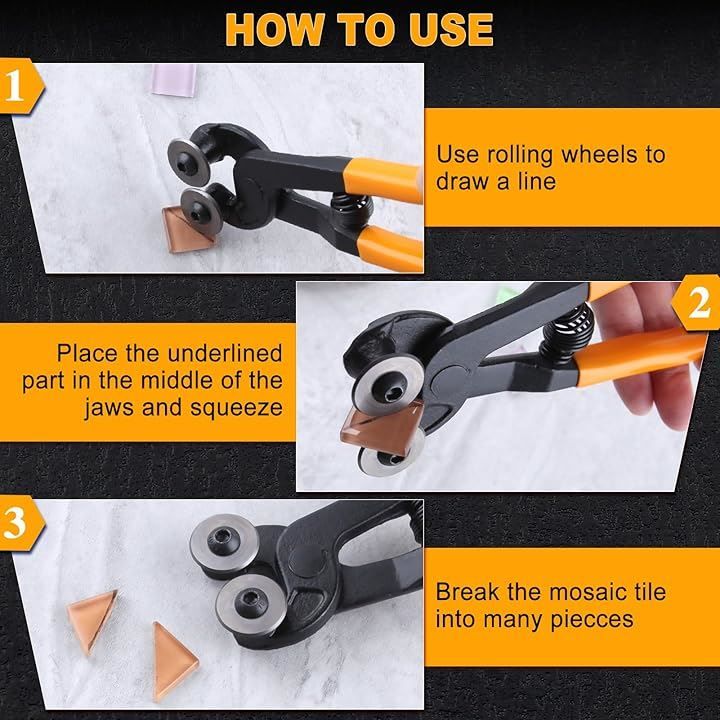 HOW TO USE

1

Use rolling wheels to draw a line

2

Place the underlined part in the middle of the jaws and squeeze

3

Break the mosaic tile into many piecces