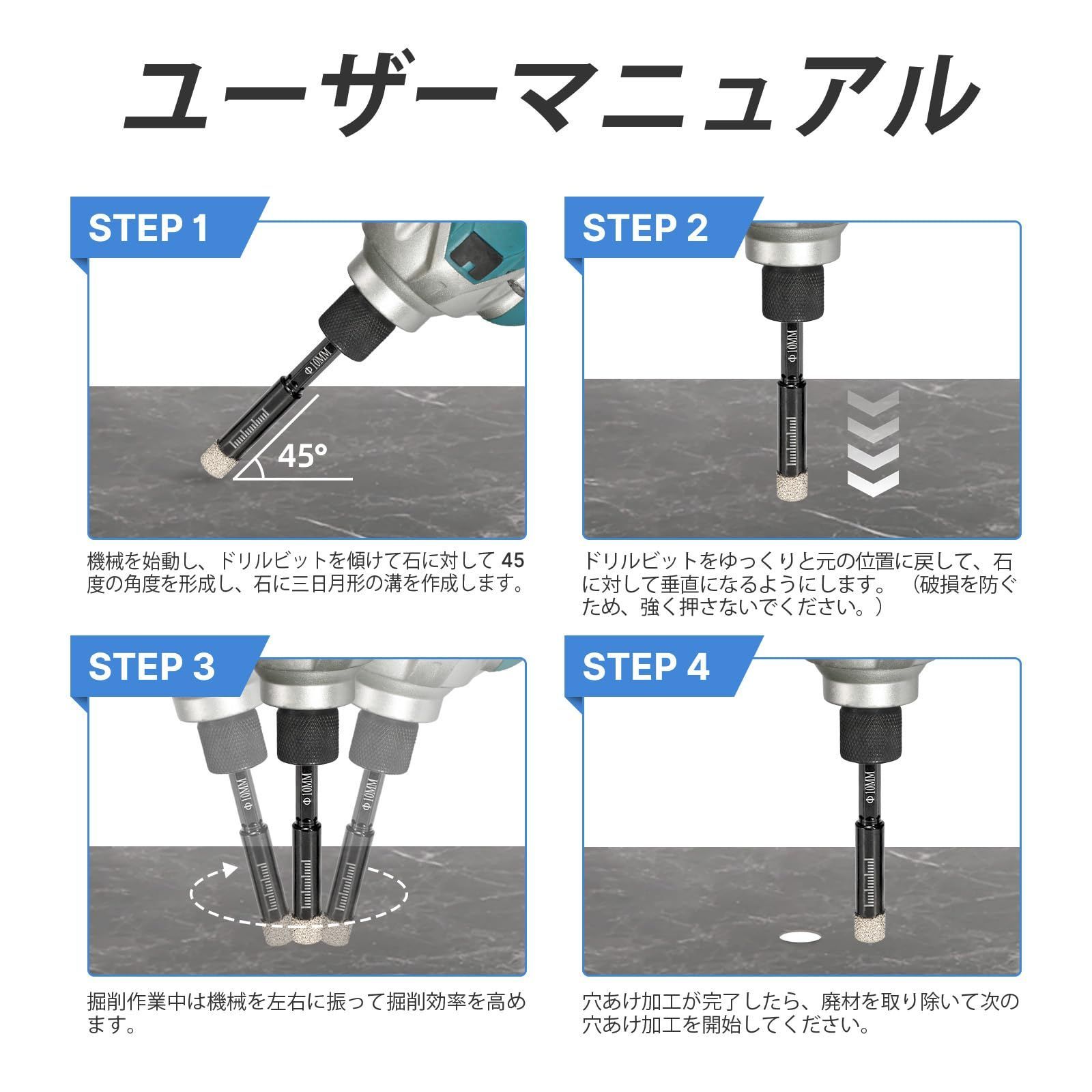 ユーザーマニュアル

STEP 1

Φ10MM

45°

機械を始動し、ドリルビットを傾けて石に対して 45 度の角度を形成し、石に三日月形の溝を作成します。

STEP 2

Φ10MM

ドリルビットをゆっくりと元の位置に戻して、石に対して垂直になるようにします。（破損を防ぐため、強く押さないでください。）

STEP 3

Φ10MM

Φ10MM

Φ10MM

掘削作業中は機械を左右に振って掘削効率を高めます。

STEP 4

Φ10MM

穴あけ加工が完了したら、廃材を取り除いて次の穴あけ加工を開始してください。